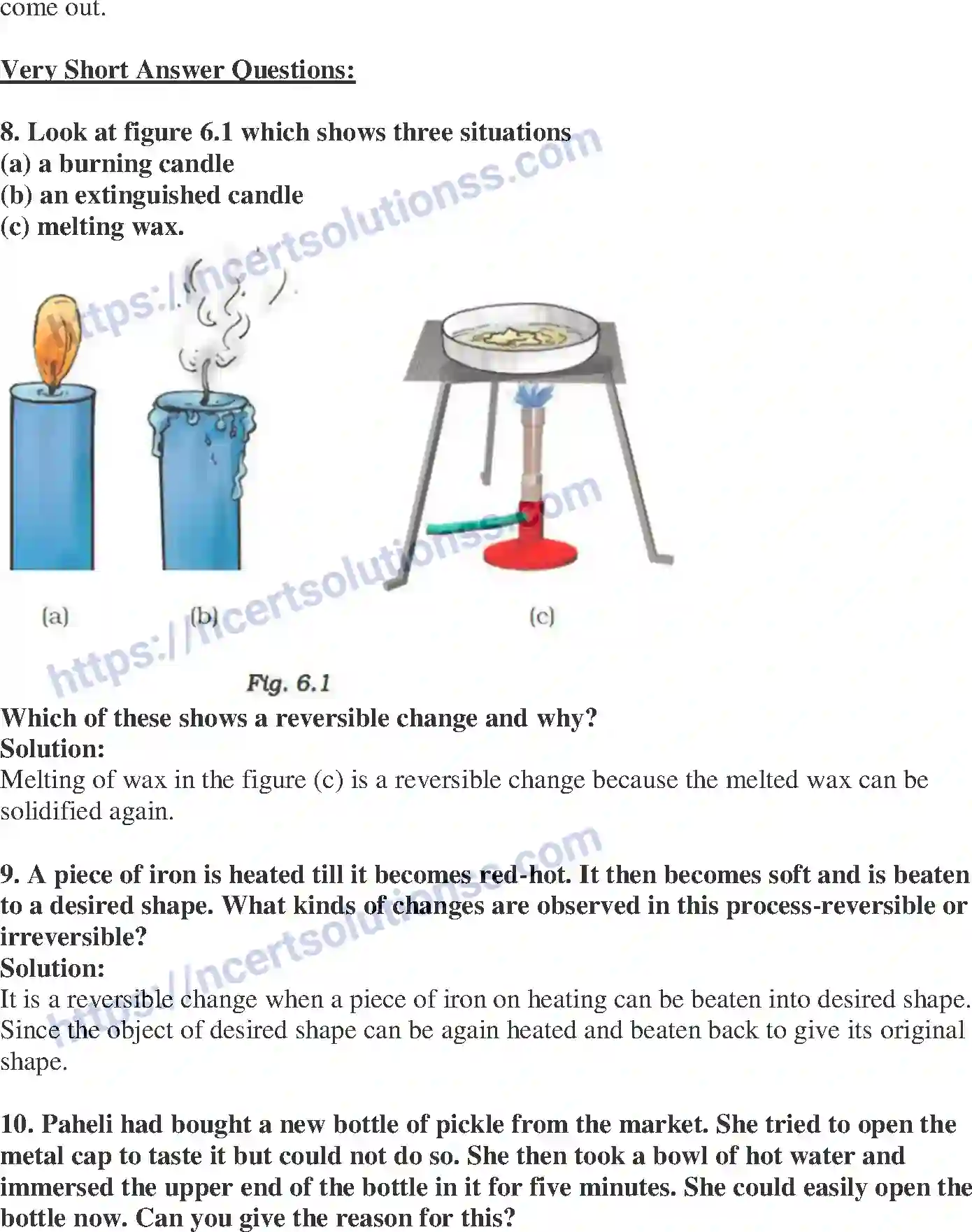 come out.

Very Short Answer Questions:

8. Look at figure 6.1 which shows three situations
(a) a burning candle
(b) an extinguished candle
(c) melting wax.

https://ncertsolutionss.com

(a) (b) (c)

https://ncertsolutionss.com

Fig. 6.1

Which of these shows a reversible change and why?
Solution:
Melting of wax in the figure (c) is a reversible change because the melted wax can be solidified again.

9. A piece of iron is heated till it becomes red-hot. It then becomes soft and is beaten to a desired shape. What kinds of changes are observed in this process-reversible or irreversible?
Solution:
It is a reversible change when a piece of iron on heating can be beaten into desired shape. Since the object of desired shape can be again heated and beaten back to give its original shape.

https://ncertsolutionss.com

10. Paheli had bought a new bottle of pickle from the market. She tried to open the metal cap to taste it but could not do so. She then took a bowl of hot water and immersed the upper end of the bottle in it for five minutes. She could easily open the bottle now. Can you give the reason for this?