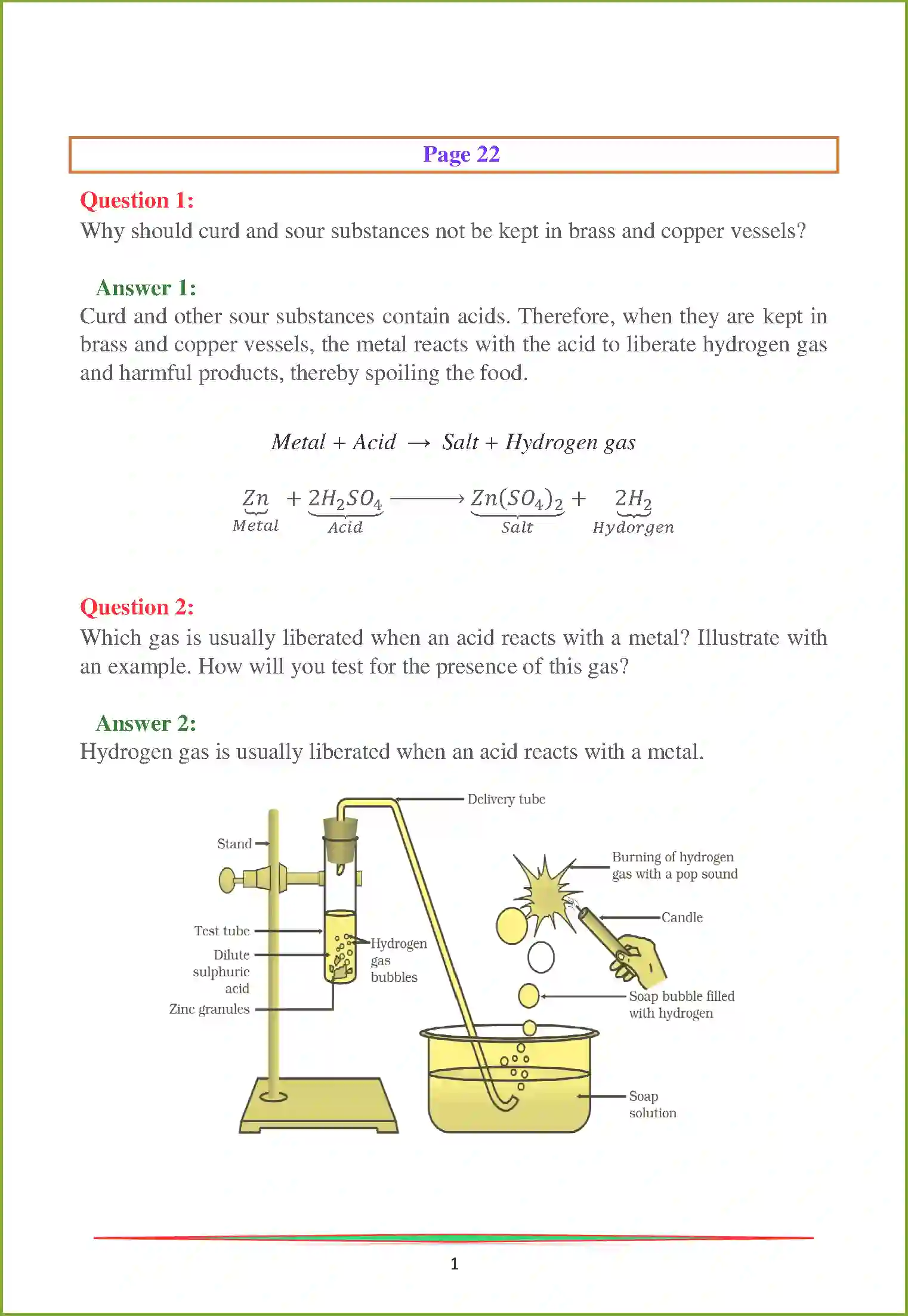 Page 22

Question 1:
Why should curd and sour substances not be kept in brass and copper vessels?

Answer 1:
Curd and other sour substances contain acids. Therefore, when they are kept in brass and copper vessels, the metal reacts with the acid to liberate hydrogen gas and harmful products, thereby spoiling the food.

$Metal + Acid \rightarrow Salt + Hydrogen\ gas$

$\underbrace{Zn}_{Metal} + \underbrace{2H_2SO_4}_{Acid} \longrightarrow \underbrace{Zn(SO_4)_2}_{Salt} + \underbrace{2H_2}_{Hydorgen}$

Question 2:
Which gas is usually liberated when an acid reacts with a metal? Illustrate with an example. How will you test for the presence of this gas?

Answer 2:
Hydrogen gas is usually liberated when an acid reacts with a metal.

Delivery tube
Stand
Burning of hydrogen gas with a pop sound
Candle
Test tube
Dilute sulphuric acid
Zinc granules
Hydrogen gas bubbles
Soap bubble filled with hydrogen
Soap solution

1