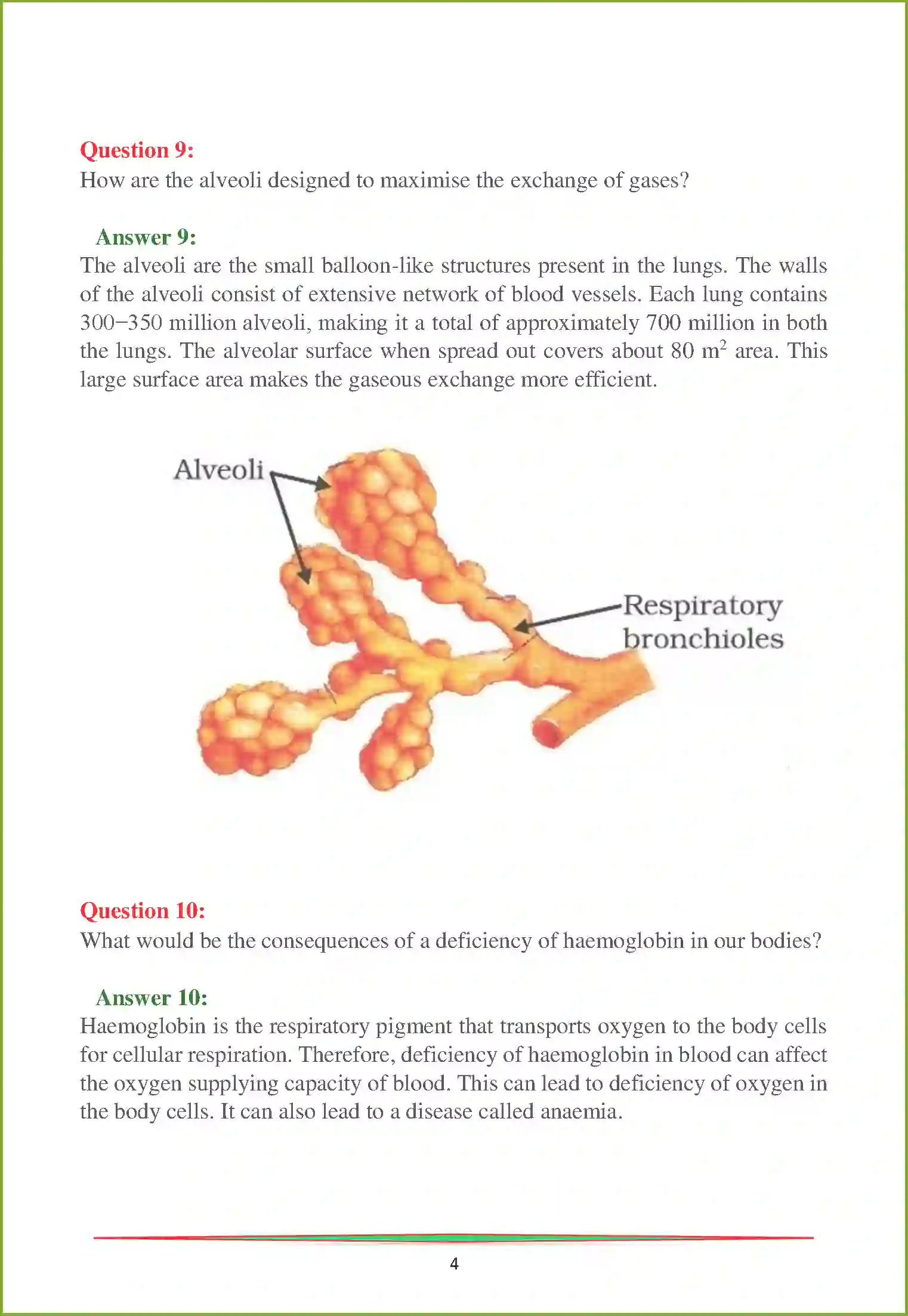 Question 9:
How are the alveoli designed to maximise the exchange of gases?

Answer 9:
The alveoli are the small balloon-like structures present in the lungs. The walls of the alveoli consist of extensive network of blood vessels. Each lung contains 300−350 million alveoli, making it a total of approximately 700 million in both the lungs. The alveolar surface when spread out covers about 80 $m^2$ area. This large surface area makes the gaseous exchange more efficient.

Alveoli

Respiratory bronchioles

Question 10:
What would be the consequences of a deficiency of haemoglobin in our bodies?

Answer 10:
Haemoglobin is the respiratory pigment that transports oxygen to the body cells for cellular respiration. Therefore, deficiency of haemoglobin in blood can affect the oxygen supplying capacity of blood. This can lead to deficiency of oxygen in the body cells. It can also lead to a disease called anaemia.

4