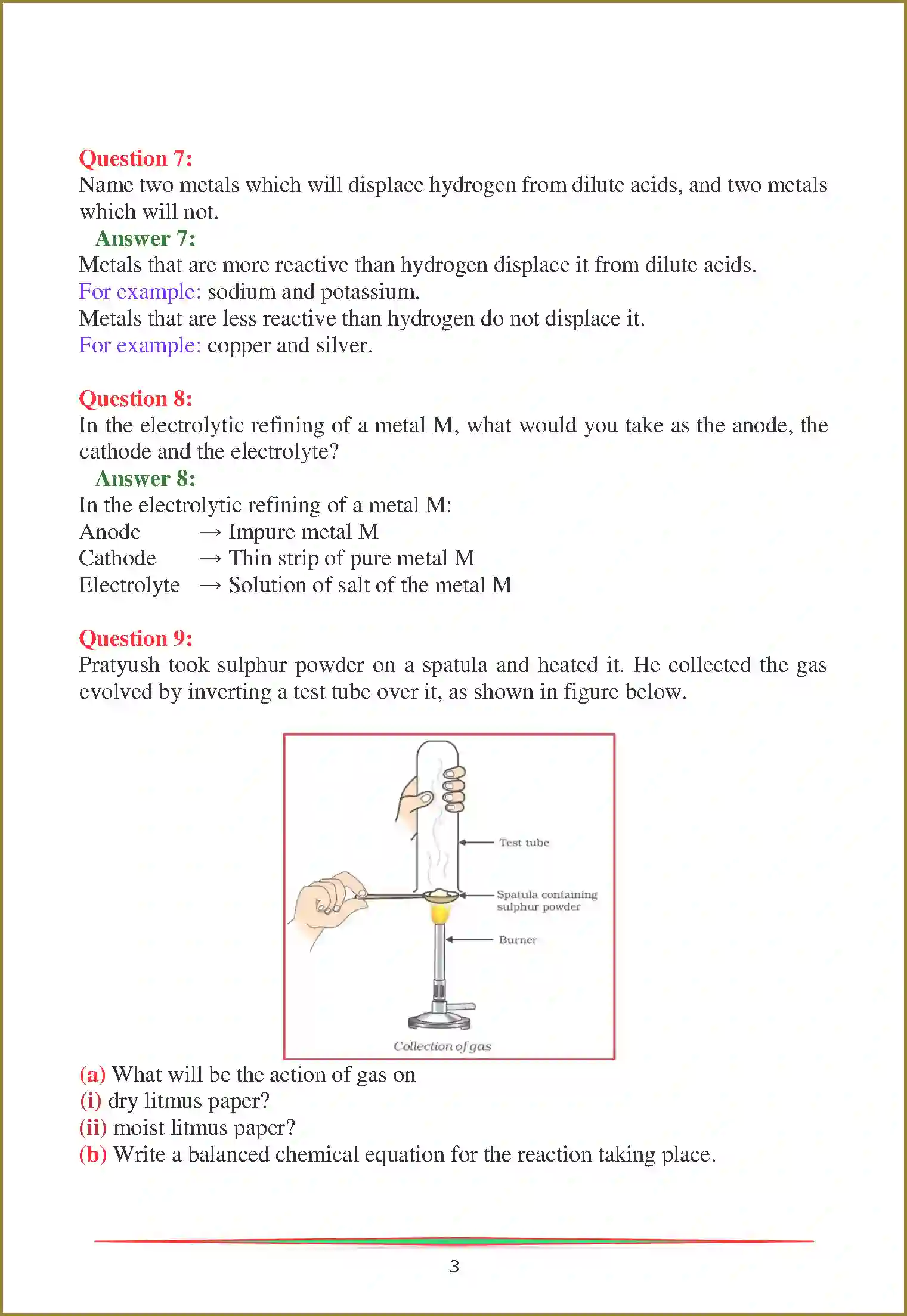 Question 7:
Name two metals which will displace hydrogen from dilute acids, and two metals which will not.
Answer 7:
Metals that are more reactive than hydrogen displace it from dilute acids.
For example: sodium and potassium.
Metals that are less reactive than hydrogen do not displace it.
For example: copper and silver.

Question 8:
In the electrolytic refining of a metal M, what would you take as the anode, the cathode and the electrolyte?
Answer 8:
In the electrolytic refining of a metal M:
Anode → Impure metal M
Cathode → Thin strip of pure metal M
Electrolyte → Solution of salt of the metal M

Question 9:
Pratyush took sulphur powder on a spatula and heated it. He collected the gas evolved by inverting a test tube over it, as shown in figure below.

Test tube
Spatula containing sulphur powder
Burner
Collection of gas

(a) What will be the action of gas on
(i) dry litmus paper?
(ii) moist litmus paper?
(b) Write a balanced chemical equation for the reaction taking place.

3