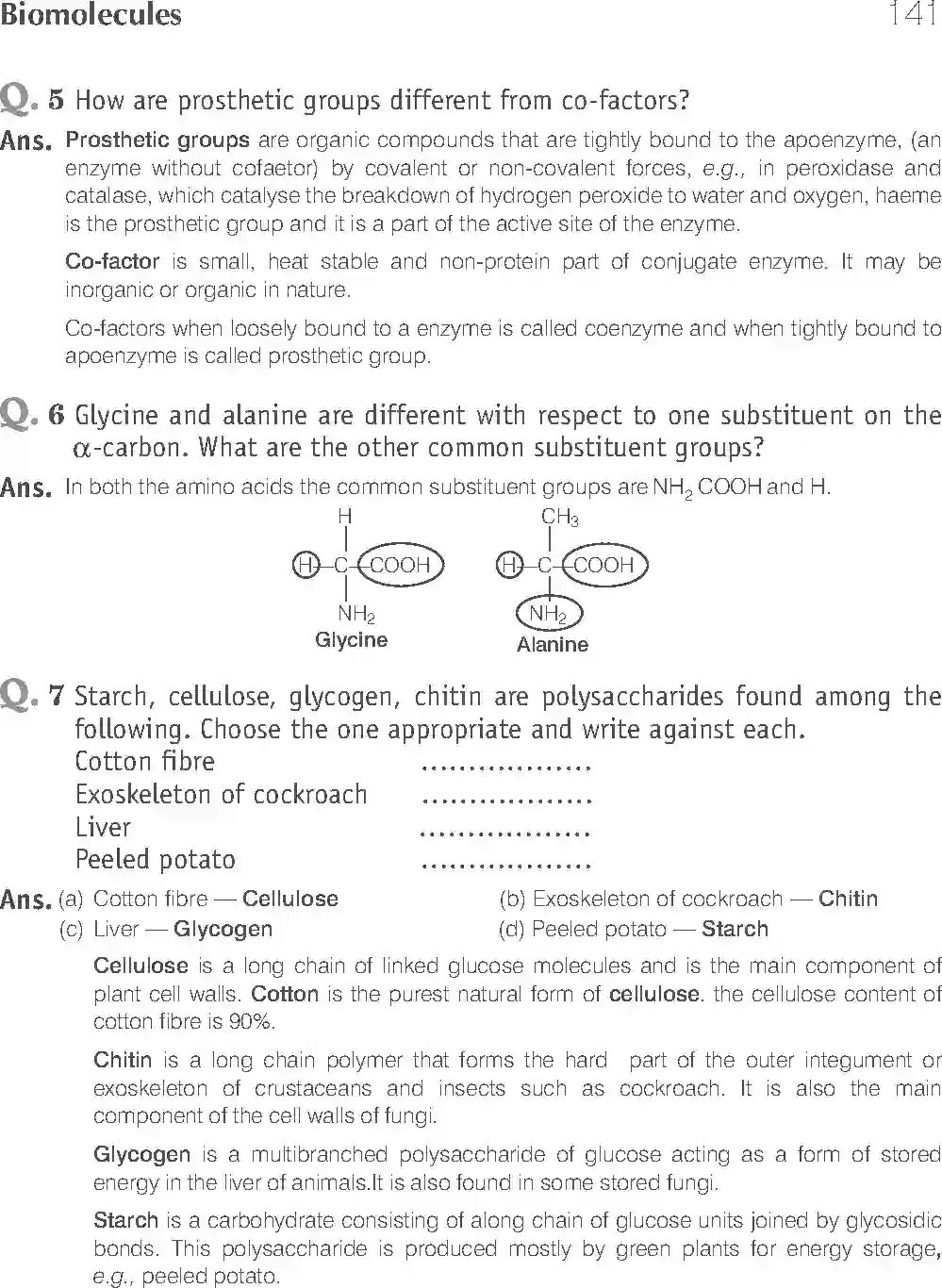 Biomolecules 141

Q. 5 How are prosthetic groups different from co-factors?

Ans. Prosthetic groups are organic compounds that are tightly bound to the apoenzyme, (an enzyme without cofaetor) by covalent or non-covalent forces, e.g., in peroxidase and catalase, which catalyse the breakdown of hydrogen peroxide to water and oxygen, haeme is the prosthetic group and it is a part of the active site of the enzyme.

Co-factor is small, heat stable and non-protein part of conjugate enzyme. It may be inorganic or organic in nature.

Co-factors when loosely bound to a enzyme is called coenzyme and when tightly bound to apoenzyme is called prosthetic group.

Q. 6 Glycine and alanine are different with respect to one substituent on the $\alpha$-carbon. What are the other common substituent groups?

Ans. In both the amino acids the common substituent groups are $NH_2$ COOH and H.

H
H—C—COOH
$NH_2$
Glycine

$CH_3$
H—C—COOH
$NH_2$
Alanine

Q. 7 Starch, cellulose, glycogen, chitin are polysaccharides found among the following. Choose the one appropriate and write against each.
Cotton fibre .................
Exoskeleton of cockroach .................
Liver .................
Peeled potato .................

Ans. (a) Cotton fibre — Cellulose
(b) Exoskeleton of cockroach — Chitin
(c) Liver — Glycogen
(d) Peeled potato — Starch

Cellulose is a long chain of linked glucose molecules and is the main component of plant cell walls. Cotton is the purest natural form of cellulose. the cellulose content of cotton fibre is 90%.

Chitin is a long chain polymer that forms the hard part of the outer integument or exoskeleton of crustaceans and insects such as cockroach. It is also the main component of the cell walls of fungi.

Glycogen is a multibranched polysaccharide of glucose acting as a form of stored energy in the liver of animals.It is also found in some stored fungi.

Starch is a carbohydrate consisting of along chain of glucose units joined by glycosidic bonds. This polysaccharide is produced mostly by green plants for energy storage, e.g., peeled potato.