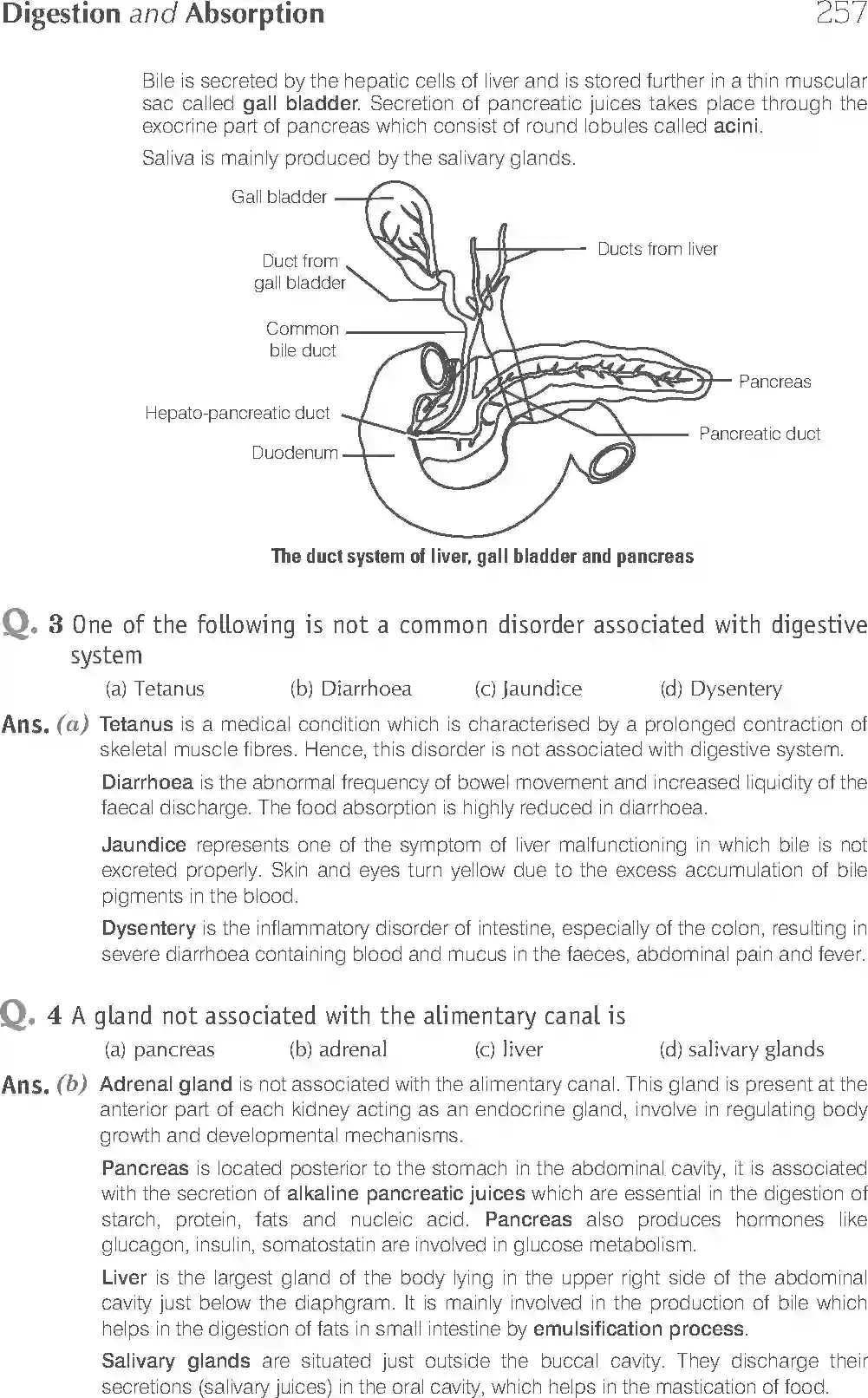 Digestion and Absorption 257

Bile is secreted by the hepatic cells of liver and is stored further in a thin muscular sac called gall bladder. Secretion of pancreatic juices takes place through the exocrine part of pancreas which consist of round lobules called acini.

Saliva is mainly produced by the salivary glands.

Gall bladder
Duct from gall bladder
Common bile duct
Hepato-pancreatic duct
Duodenum
Ducts from liver
Pancreas
Pancreatic duct

The duct system of liver, gall bladder and pancreas

Q. 3 One of the following is not a common disorder associated with digestive system

(a) Tetanus (b) Diarrhoea (c) Jaundice (d) Dysentery

Ans. (a) Tetanus is a medical condition which is characterised by a prolonged contraction of skeletal muscle fibres. Hence, this disorder is not associated with digestive system.

Diarrhoea is the abnormal frequency of bowel movement and increased liquidity of the faecal discharge. The food absorption is highly reduced in diarrhoea.

Jaundice represents one of the symptom of liver malfunctioning in which bile is not excreted properly. Skin and eyes turn yellow due to the excess accumulation of bile pigments in the blood.

Dysentery is the inflammatory disorder of intestine, especially of the colon, resulting in severe diarrhoea containing blood and mucus in the faeces, abdominal pain and fever.

Q. 4 A gland not associated with the alimentary canal is

(a) pancreas (b) adrenal (c) liver (d) salivary glands

Ans. (b) Adrenal gland is not associated with the alimentary canal. This gland is present at the anterior part of each kidney acting as an endocrine gland, involve in regulating body growth and developmental mechanisms.

Pancreas is located posterior to the stomach in the abdominal cavity, it is associated with the secretion of alkaline pancreatic juices which are essential in the digestion of starch, protein, fats and nucleic acid. Pancreas also produces hormones like glucagon, insulin, somatostatin are involved in glucose metabolism.

Liver is the largest gland of the body lying in the upper right side of the abdominal cavity just below the diaphgram. It is mainly involved in the production of bile which helps in the digestion of fats in small intestine by emulsification process.

Salivary glands are situated just outside the buccal cavity. They discharge their secretions (salivary juices) in the oral cavity, which helps in the mastication of food.