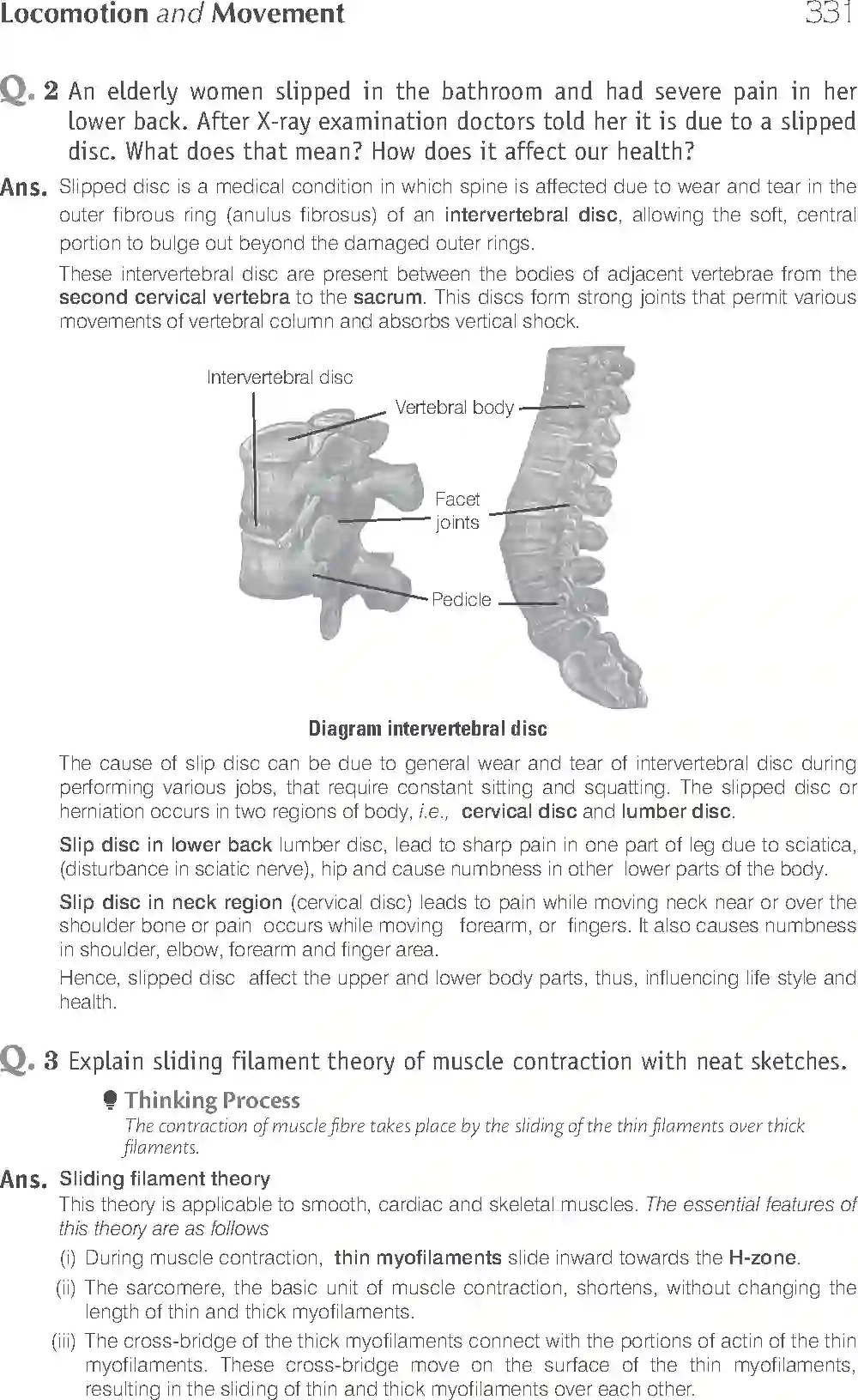 Locomotion and Movement 331

Q. 2 An elderly women slipped in the bathroom and had severe pain in her lower back. After X-ray examination doctors told her it is due to a slipped disc. What does that mean? How does it affect our health?

Ans. Slipped disc is a medical condition in which spine is affected due to wear and tear in the outer fibrous ring (anulus fibrosus) of an intervertebral disc, allowing the soft, central portion to bulge out beyond the damaged outer rings.

These intervertebral disc are present between the bodies of adjacent vertebrae from the second cervical vertebra to the sacrum. This discs form strong joints that permit various movements of vertebral column and absorbs vertical shock.

Intervertebral disc

Vertebral body

Facet joints

Pedicle

Diagram intervertebral disc

The cause of slip disc can be due to general wear and tear of intervertebral disc during performing various jobs, that require constant sitting and squatting. The slipped disc or herniation occurs in two regions of body, i.e., cervical disc and lumber disc.

Slip disc in lower back lumber disc, lead to sharp pain in one part of leg due to sciatica, (disturbance in sciatic nerve), hip and cause numbness in other lower parts of the body.

Slip disc in neck region (cervical disc) leads to pain while moving neck near or over the shoulder bone or pain occurs while moving forearm, or fingers. It also causes numbness in shoulder, elbow, forearm and finger area.

Hence, slipped disc affect the upper and lower body parts, thus, influencing life style and health.

Q. 3 Explain sliding filament theory of muscle contraction with neat sketches.

Thinking Process
The contraction of muscle fibre takes place by the sliding of the thin filaments over thick filaments.

Ans. Sliding filament theory
This theory is applicable to smooth, cardiac and skeletal muscles. The essential features of this theory are as follows

(i) During muscle contraction, thin myofilaments slide inward towards the H-zone.

(ii) The sarcomere, the basic unit of muscle contraction, shortens, without changing the length of thin and thick myofilaments.

(iii) The cross-bridge of the thick myofilaments connect with the portions of actin of the thin myofilaments. These cross-bridge move on the surface of the thin myofilaments, resulting in the sliding of thin and thick myofilaments over each other.