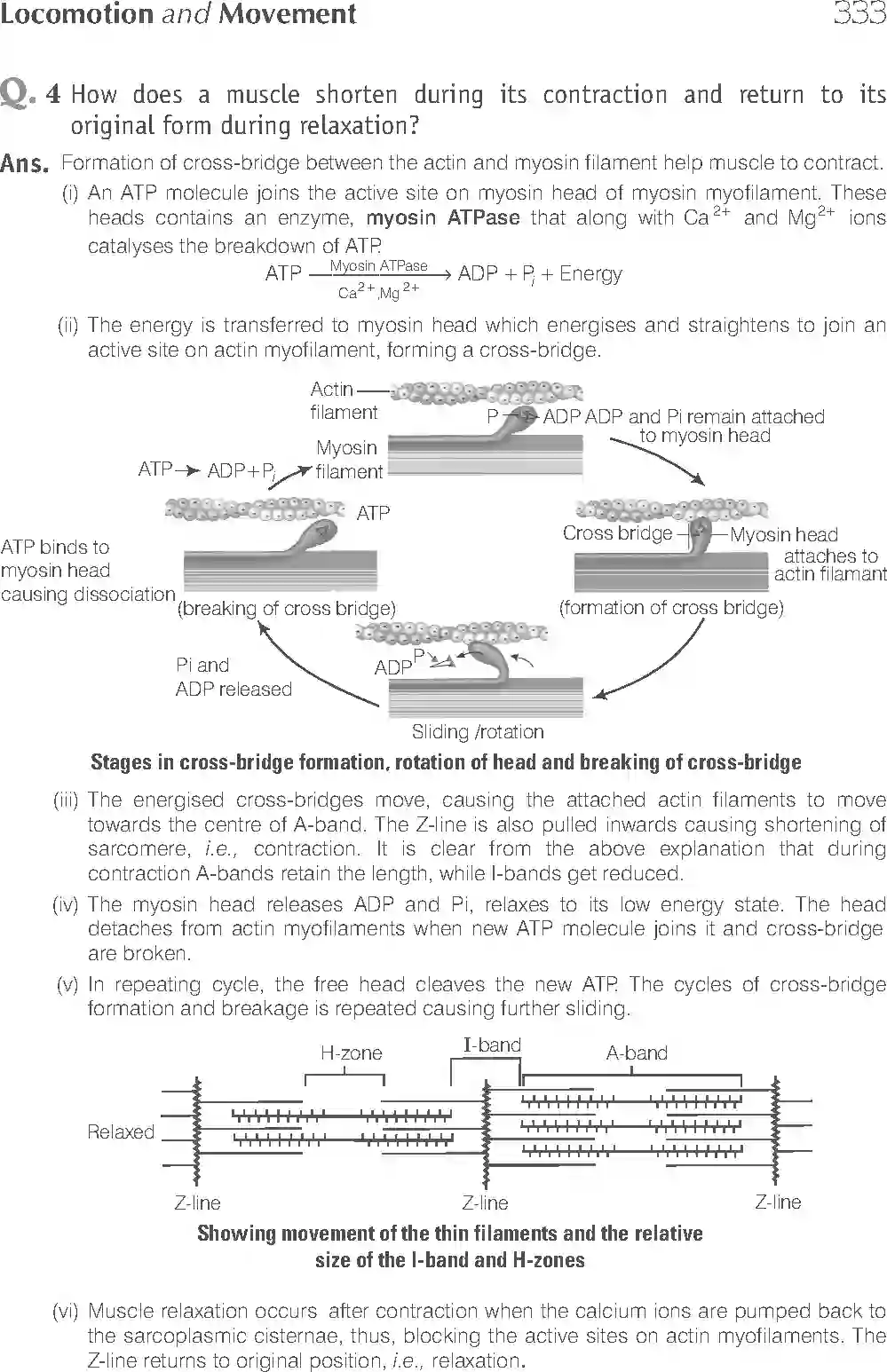 Locomotion and Movement 333

Q. 4 How does a muscle shorten during its contraction and return to its original form during relaxation?

Ans. Formation of cross-bridge between the actin and myosin filament help muscle to contract.

(i) An ATP molecule joins the active site on myosin head of myosin myofilament. These heads contains an enzyme, myosin ATPase that along with $Ca^{2+}$ and $Mg^{2+}$ ions catalyses the breakdown of ATP.

$ATP \xrightarrow[Ca^{2+}, Mg^{2+}]{\text{Myosin ATPase}} ADP + P_i + \text{Energy}$

(ii) The energy is transferred to myosin head which energises and straightens to join an active site on actin myofilament, forming a cross-bridge.

Actin filament
P ADP ADP and Pi remain attached to myosin head
Myosin filament
ATP → ADP+$P_i$
ATP
ATP binds to myosin head causing dissociation
(breaking of cross bridge)
Cross bridge
Myosin head attaches to actin filamant
(formation of cross bridge)
Pi and ADP released
ADP P
Sliding /rotation

Stages in cross-bridge formation, rotation of head and breaking of cross-bridge

(iii) The energised cross-bridges move, causing the attached actin filaments to move towards the centre of A-band. The Z-line is also pulled inwards causing shortening of sarcomere, i.e., contraction. It is clear from the above explanation that during contraction A-bands retain the length, while I-bands get reduced.

(iv) The myosin head releases ADP and Pi, relaxes to its low energy state. The head detaches from actin myofilaments when new ATP molecule joins it and cross-bridge are broken.

(v) In repeating cycle, the free head cleaves the new ATP. The cycles of cross-bridge formation and breakage is repeated causing further sliding.

H-zone
I-band
A-band
Relaxed
Z-line
Z-line
Z-line

Showing movement of the thin filaments and the relative size of the I-band and H-zones

(vi) Muscle relaxation occurs after contraction when the calcium ions are pumped back to the sarcoplasmic cisternae, thus, blocking the active sites on actin myofilaments. The Z-line returns to original position, i.e., relaxation.