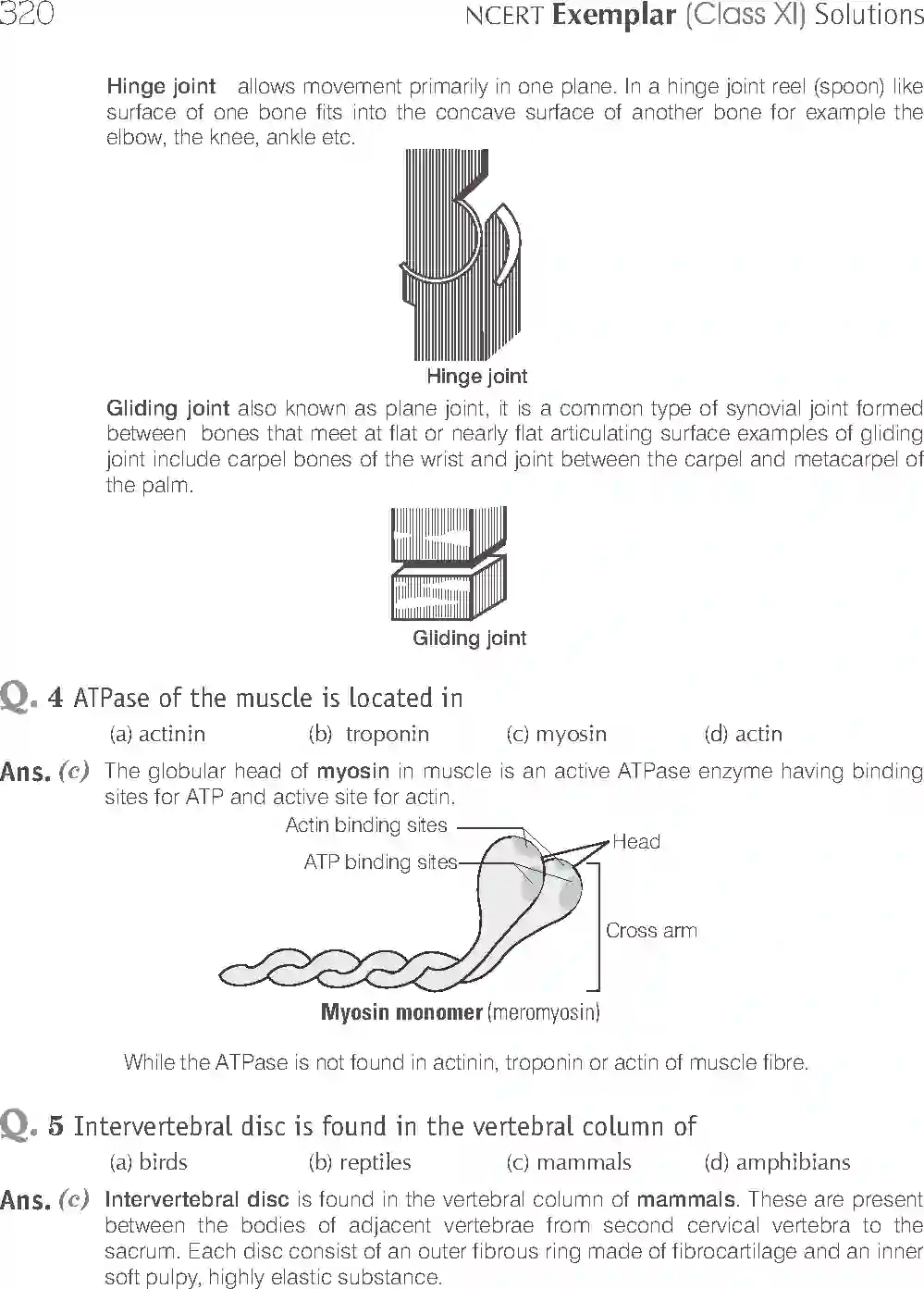 320 NCERT Exemplar (Class XI) Solutions

Hinge joint allows movement primarily in one plane. In a hinge joint reel (spoon) like surface of one bone fits into the concave surface of another bone for example the elbow, the knee, ankle etc.

Hinge joint

Gliding joint also known as plane joint, it is a common type of synovial joint formed between bones that meet at flat or nearly flat articulating surface examples of gliding joint include carpel bones of the wrist and joint between the carpel and metacarpel of the palm.

Gliding joint

Q. 4 ATPase of the muscle is located in
(a) actinin (b) troponin (c) myosin (d) actin

Ans. (c) The globular head of myosin in muscle is an active ATPase enzyme having binding sites for ATP and active site for actin.

Actin binding sites
ATP binding sites
Head
Cross arm
Myosin monomer (meromyosin)

While the ATPase is not found in actinin, troponin or actin of muscle fibre.

Q. 5 Intervertebral disc is found in the vertebral column of
(a) birds (b) reptiles (c) mammals (d) amphibians

Ans. (c) Intervertebral disc is found in the vertebral column of mammals. These are present between the bodies of adjacent vertebrae from second cervical vertebra to the sacrum. Each disc consist of an outer fibrous ring made of fibrocartilage and an inner soft pulpy, highly elastic substance.