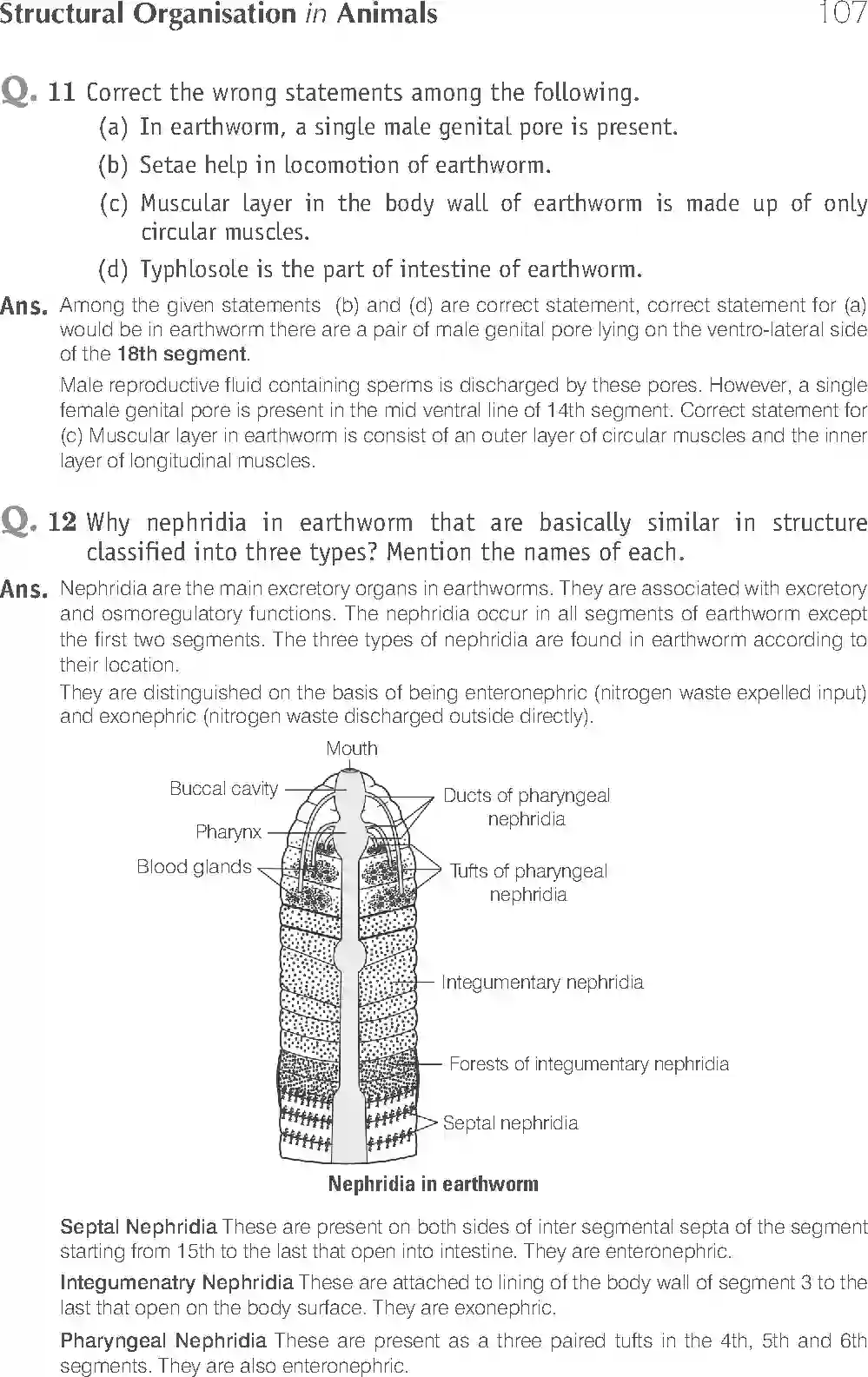 Structural Organisation in Animals 107

Q. 11 Correct the wrong statements among the following.

(a) In earthworm, a single male genital pore is present.

(b) Setae help in locomotion of earthworm.

(c) Muscular layer in the body wall of earthworm is made up of only circular muscles.

(d) Typhlosole is the part of intestine of earthworm.

Ans. Among the given statements (b) and (d) are correct statement, correct statement for (a) would be in earthworm there are a pair of male genital pore lying on the ventro-lateral side of the 18th segment.

Male reproductive fluid containing sperms is discharged by these pores. However, a single female genital pore is present in the mid ventral line of 14th segment. Correct statement for (c) Muscular layer in earthworm is consist of an outer layer of circular muscles and the inner layer of longitudinal muscles.

Q. 12 Why nephridia in earthworm that are basically similar in structure classified into three types? Mention the names of each.

Ans. Nephridia are the main excretory organs in earthworms. They are associated with excretory and osmoregulatory functions. The nephridia occur in all segments of earthworm except the first two segments. The three types of nephridia are found in earthworm according to their location.

They are distinguished on the basis of being enteronephric (nitrogen waste expelled input) and exonephric (nitrogen waste discharged outside directly).

Mouth
Buccal cavity
Pharynx
Blood glands
Ducts of pharyngeal nephridia
Tufts of pharyngeal nephridia
Integumentary nephridia
Forests of integumentary nephridia
Septal nephridia

Nephridia in earthworm

Septal Nephridia These are present on both sides of inter segmental septa of the segment starting from 15th to the last that open into intestine. They are enteronephric.

Integumenatry Nephridia These are attached to lining of the body wall of segment 3 to the last that open on the body surface. They are exonephric.

Pharyngeal Nephridia These are present as a three paired tufts in the 4th, 5th and 6th segments. They are also enteronephric.