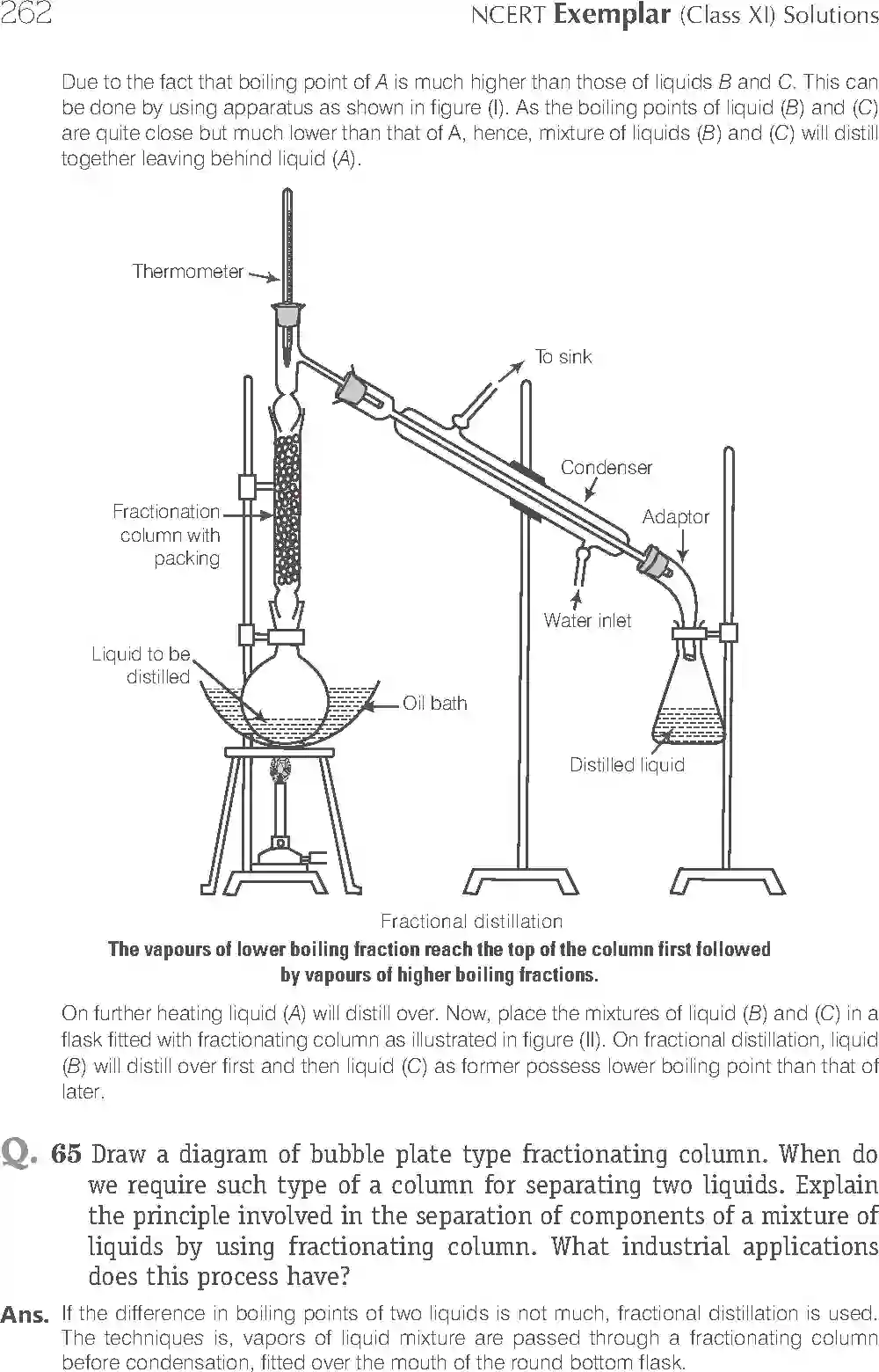 262 NCERT Exemplar (Class XI) Solutions

Due to the fact that boiling point of A is much higher than those of liquids B and C. This can be done by using apparatus as shown in figure (I). As the boiling points of liquid (B) and (C) are quite close but much lower than that of A, hence, mixture of liquids (B) and (C) will distill together leaving behind liquid (A).

Thermometer

To sink

Condenser

Fractionation column with packing

Adaptor

Water inlet

Liquid to be distilled

Oil bath

Distilled liquid

Fractional distillation

The vapours of lower boiling fraction reach the top of the column first followed by vapours of higher boiling fractions.

On further heating liquid (A) will distill over. Now, place the mixtures of liquid (B) and (C) in a flask fitted with fractionating column as illustrated in figure (II). On fractional distillation, liquid (B) will distill over first and then liquid (C) as former possess lower boiling point than that of later.

Q. 65 Draw a diagram of bubble plate type fractionating column. When do we require such type of a column for separating two liquids. Explain the principle involved in the separation of components of a mixture of liquids by using fractionating column. What industrial applications does this process have?

Ans. If the difference in boiling points of two liquids is not much, fractional distillation is used. The techniques is, vapors of liquid mixture are passed through a fractionating column before condensation, fitted over the mouth of the round bottom flask.