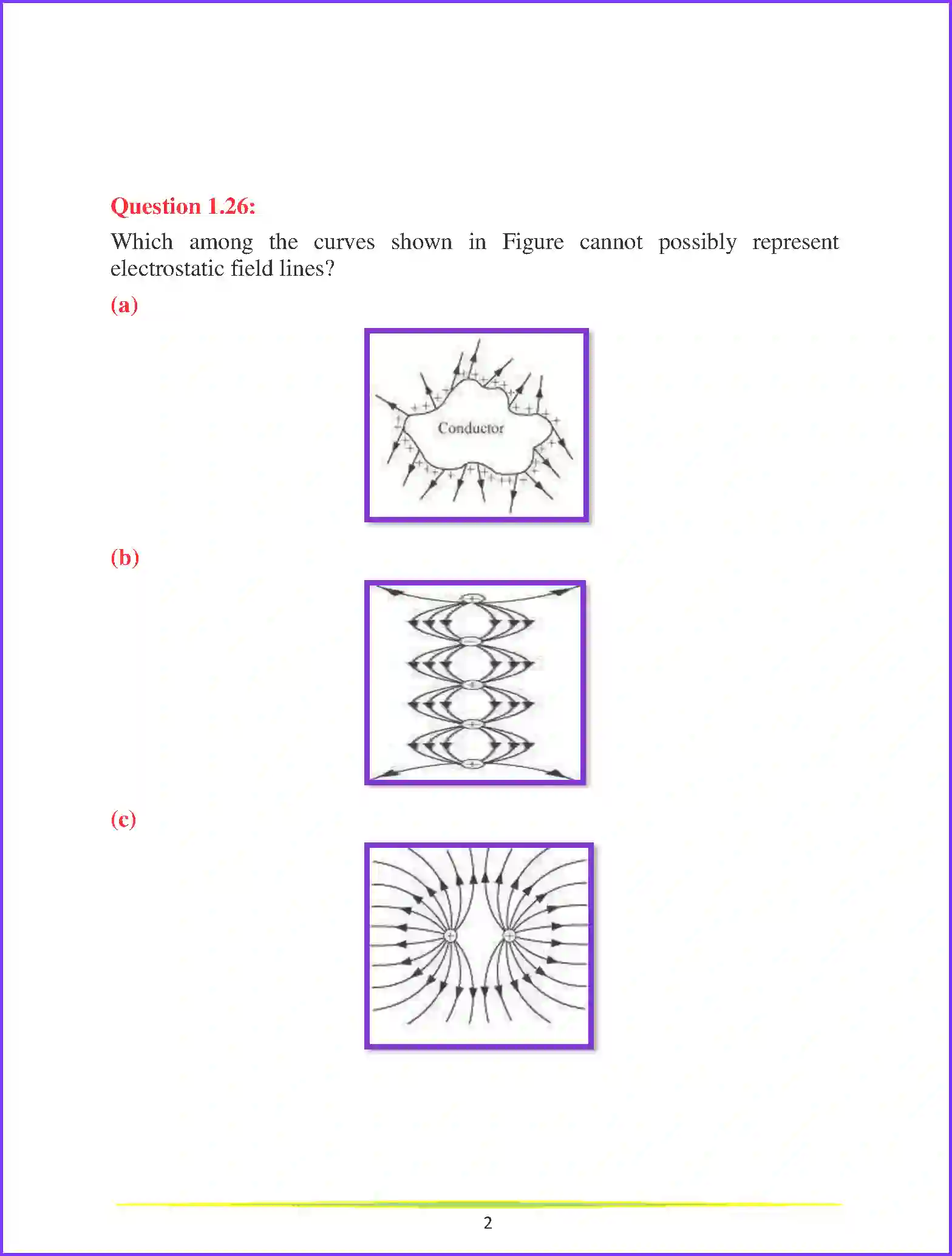 Question 1.26:

Which among the curves shown in Figure cannot possibly represent electrostatic field lines?

(a)

Conductor

(b)

(c)

2