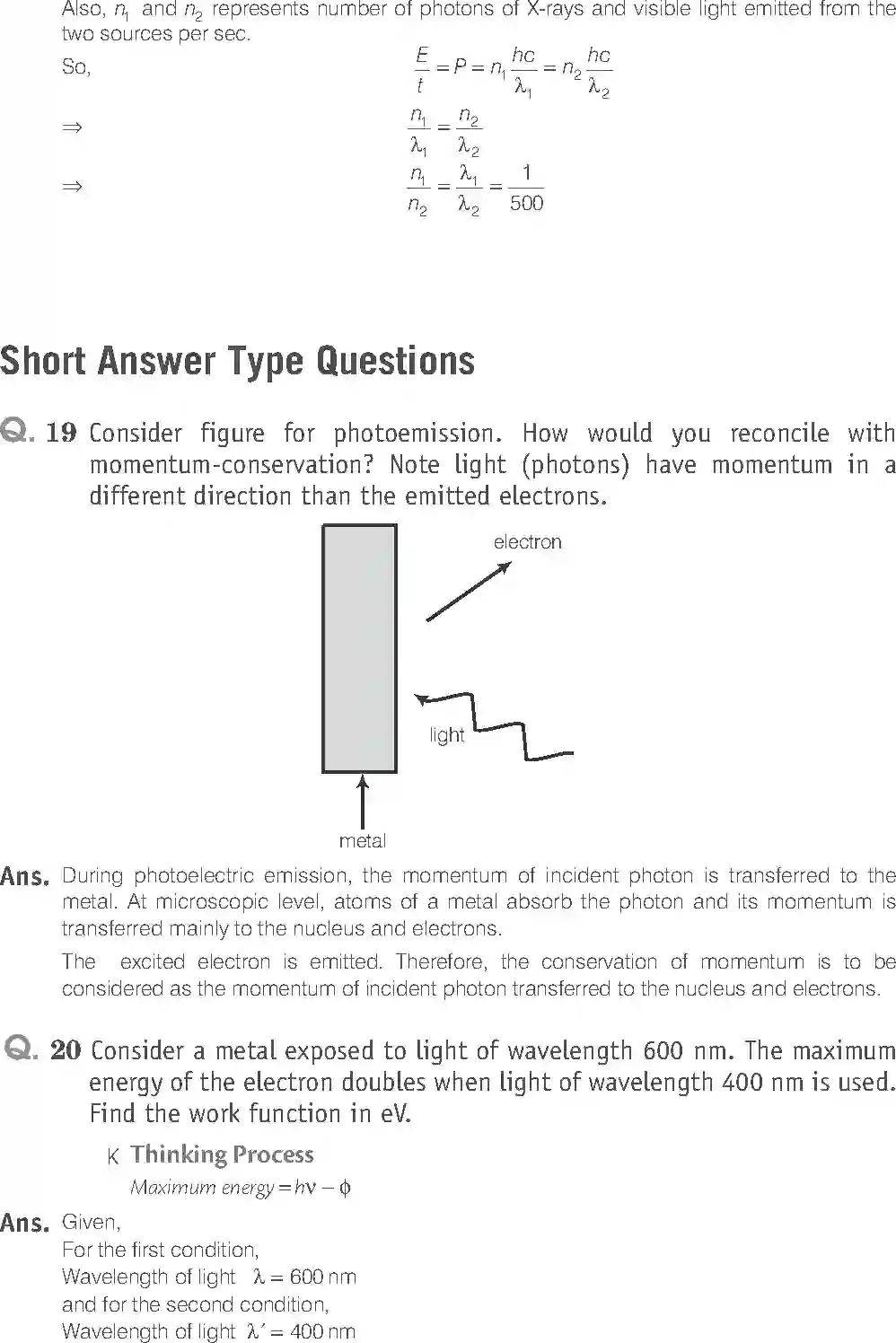 Also, $n_1$ and $n_2$ represents number of photons of X-rays and visible light emitted from the two sources per sec.

So, $\frac{E}{t} = P = n_1 \frac{hc}{\lambda_1} = n_2 \frac{hc}{\lambda_2}$

$\Rightarrow$ $\frac{n_1}{\lambda_1} = \frac{n_2}{\lambda_2}$

$\Rightarrow$ $\frac{n_1}{n_2} = \frac{\lambda_1}{\lambda_2} = \frac{1}{500}$

Short Answer Type Questions

Q. 19 Consider figure for photoemission. How would you reconcile with momentum-conservation? Note light (photons) have momentum in a different direction than the emitted electrons.

electron

light

metal

Ans. During photoelectric emission, the momentum of incident photon is transferred to the metal. At microscopic level, atoms of a metal absorb the photon and its momentum is transferred mainly to the nucleus and electrons.

The excited electron is emitted. Therefore, the conservation of momentum is to be considered as the momentum of incident photon transferred to the nucleus and electrons.

Q. 20 Consider a metal exposed to light of wavelength 600 nm. The maximum energy of the electron doubles when light of wavelength 400 nm is used. Find the work function in eV.

K Thinking Process

Maximum energy $= h\nu - \phi$

Ans. Given,
For the first condition,
Wavelength of light $\lambda = 600$ nm
and for the second condition,
Wavelength of light $\lambda' = 400$ nm