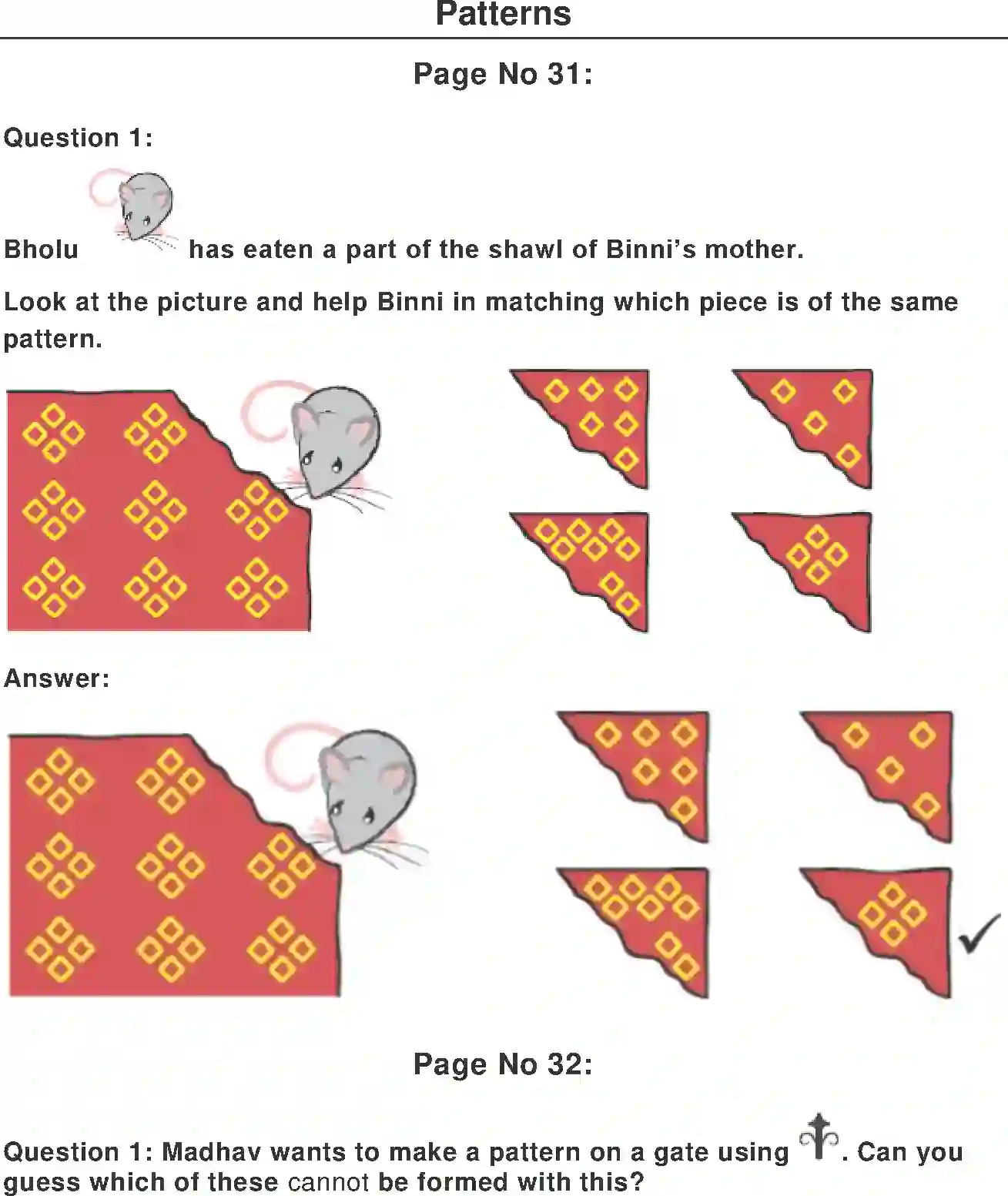 Patterns

Page No 31:

Question 1:

Bholu has eaten a part of the shawl of Binni's mother.

Look at the picture and help Binni in matching which piece is of the same pattern.

Answer:

Page No 32:

Question 1: Madhav wants to make a pattern on a gate using . Can you guess which of these cannot be formed with this?