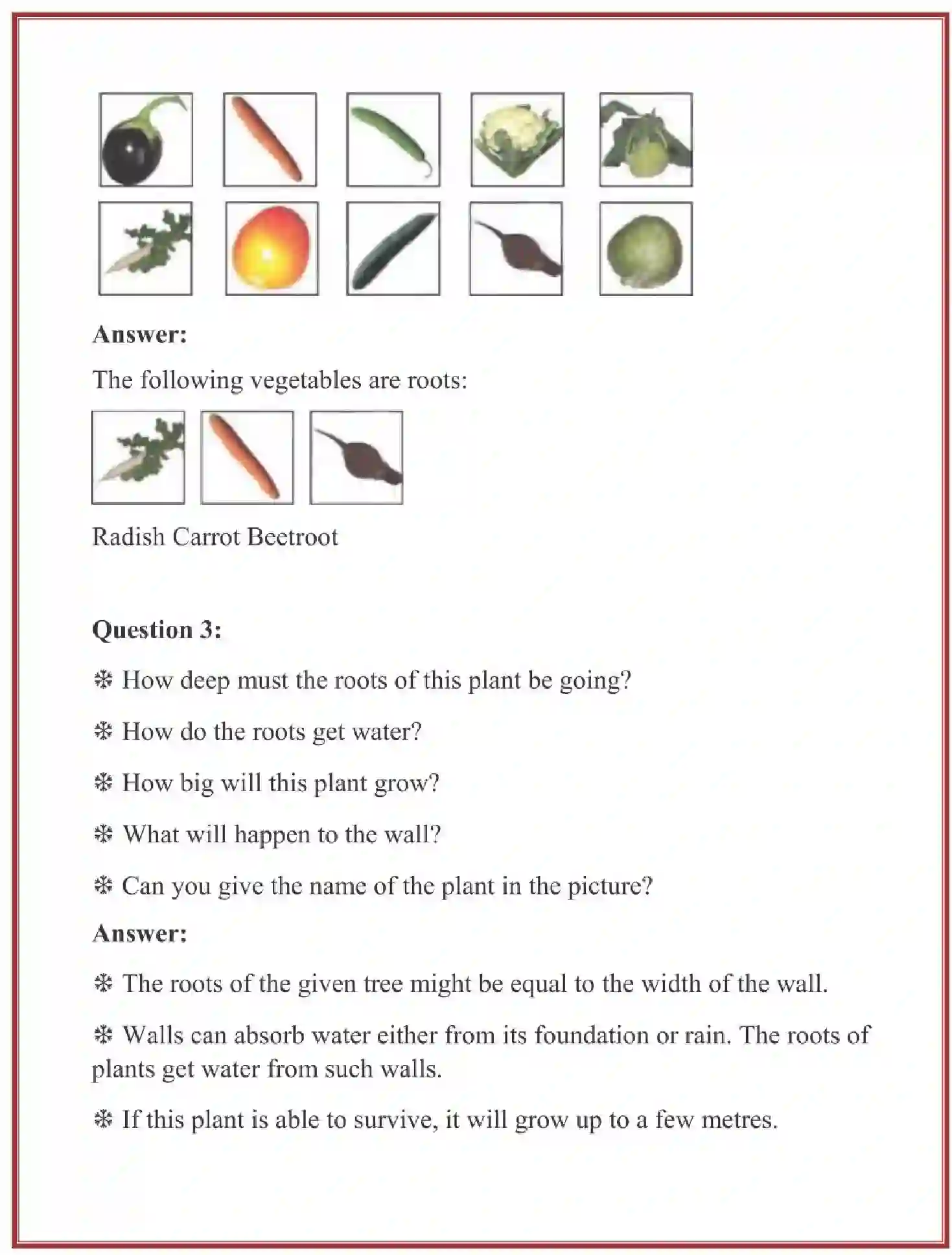 **Answer:**

The following vegetables are roots:

Radish Carrot Beetroot

**Question 3:**

❄ How deep must the roots of this plant be going?

❄ How do the roots get water?

❄ How big will this plant grow?

❄ What will happen to the wall?

❄ Can you give the name of the plant in the picture?

**Answer:**

❄ The roots of the given tree might be equal to the width of the wall.

❄ Walls can absorb water either from its foundation or rain. The roots of plants get water from such walls.

❄ If this plant is able to survive, it will grow up to a few metres.