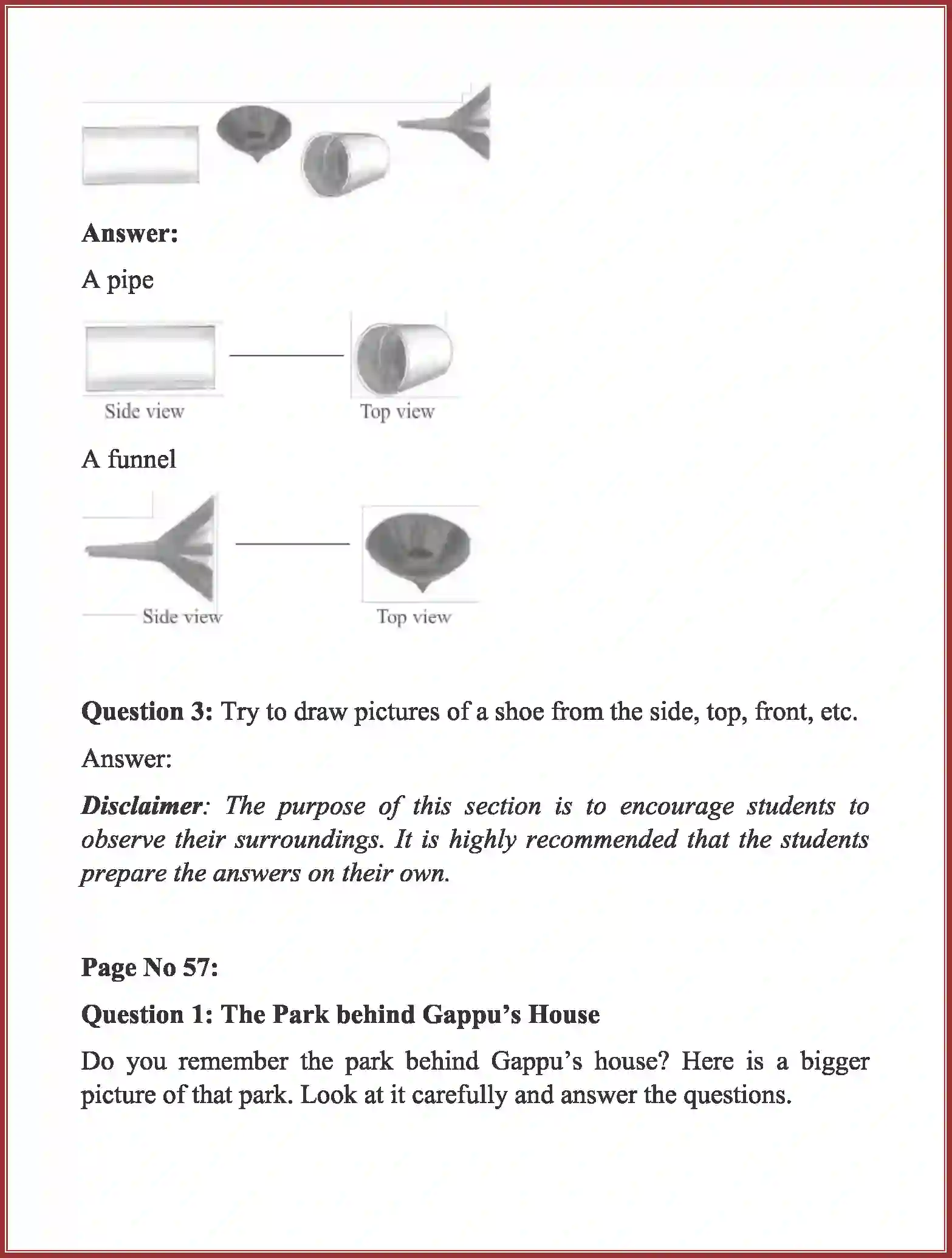 Answer:

A pipe

Side view

Top view

A funnel

Side view

Top view

Question 3: Try to draw pictures of a shoe from the side, top, front, etc.

Answer:

Disclaimer: The purpose of this section is to encourage students to observe their surroundings. It is highly recommended that the students prepare the answers on their own.

Page No 57:

Question 1: The Park behind Gappu's House

Do you remember the park behind Gappu's house? Here is a bigger picture of that park. Look at it carefully and answer the questions.