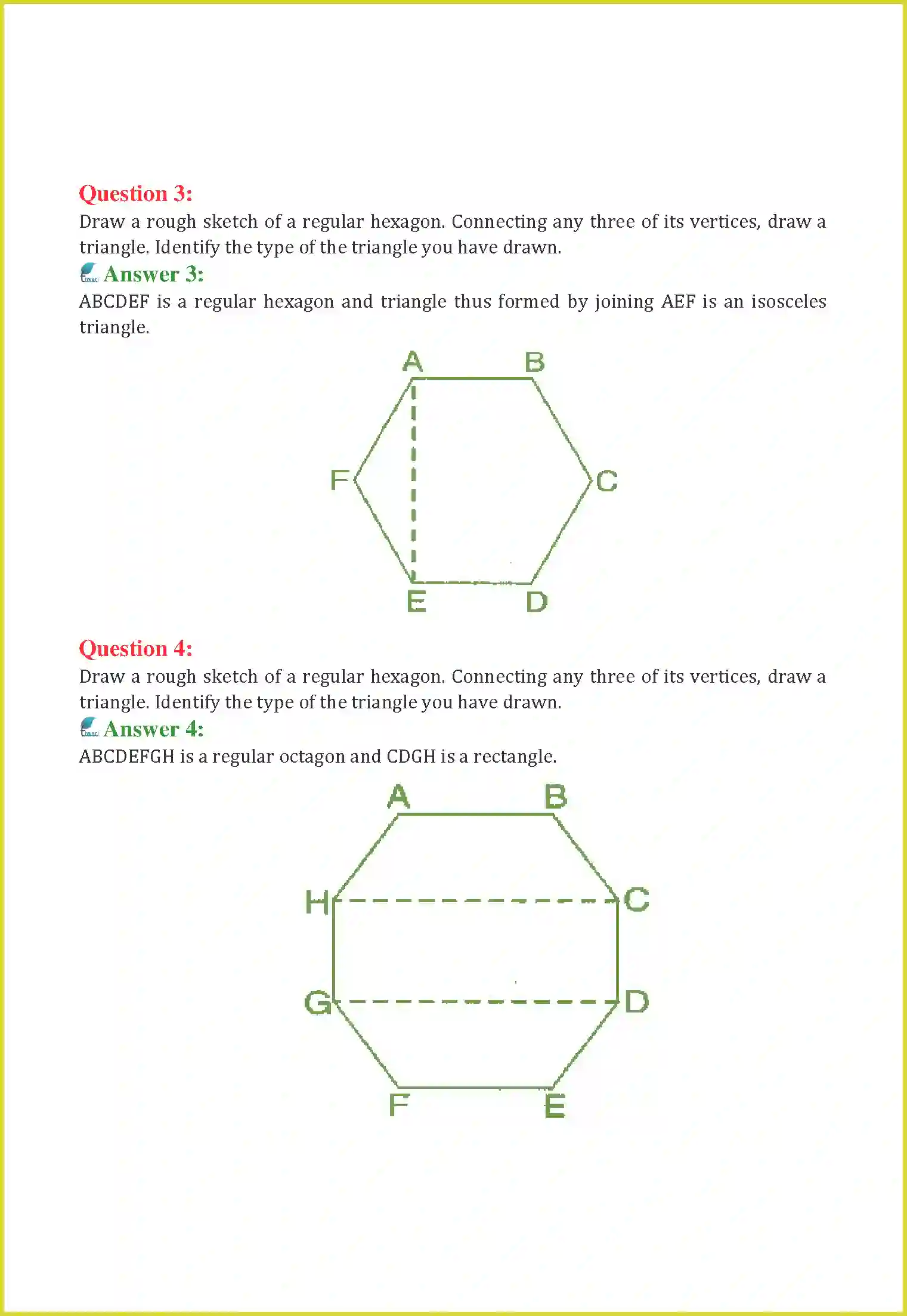 Question 3:
Draw a rough sketch of a regular hexagon. Connecting any three of its vertices, draw a triangle. Identify the type of the triangle you have drawn.

Answer 3:
ABCDEF is a regular hexagon and triangle thus formed by joining AEF is an isosceles triangle.

A B F C E D

Question 4:
Draw a rough sketch of a regular hexagon. Connecting any three of its vertices, draw a triangle. Identify the type of the triangle you have drawn.

Answer 4:
ABCDEFGH is a regular octagon and CDGH is a rectangle.

A B H C G D F E