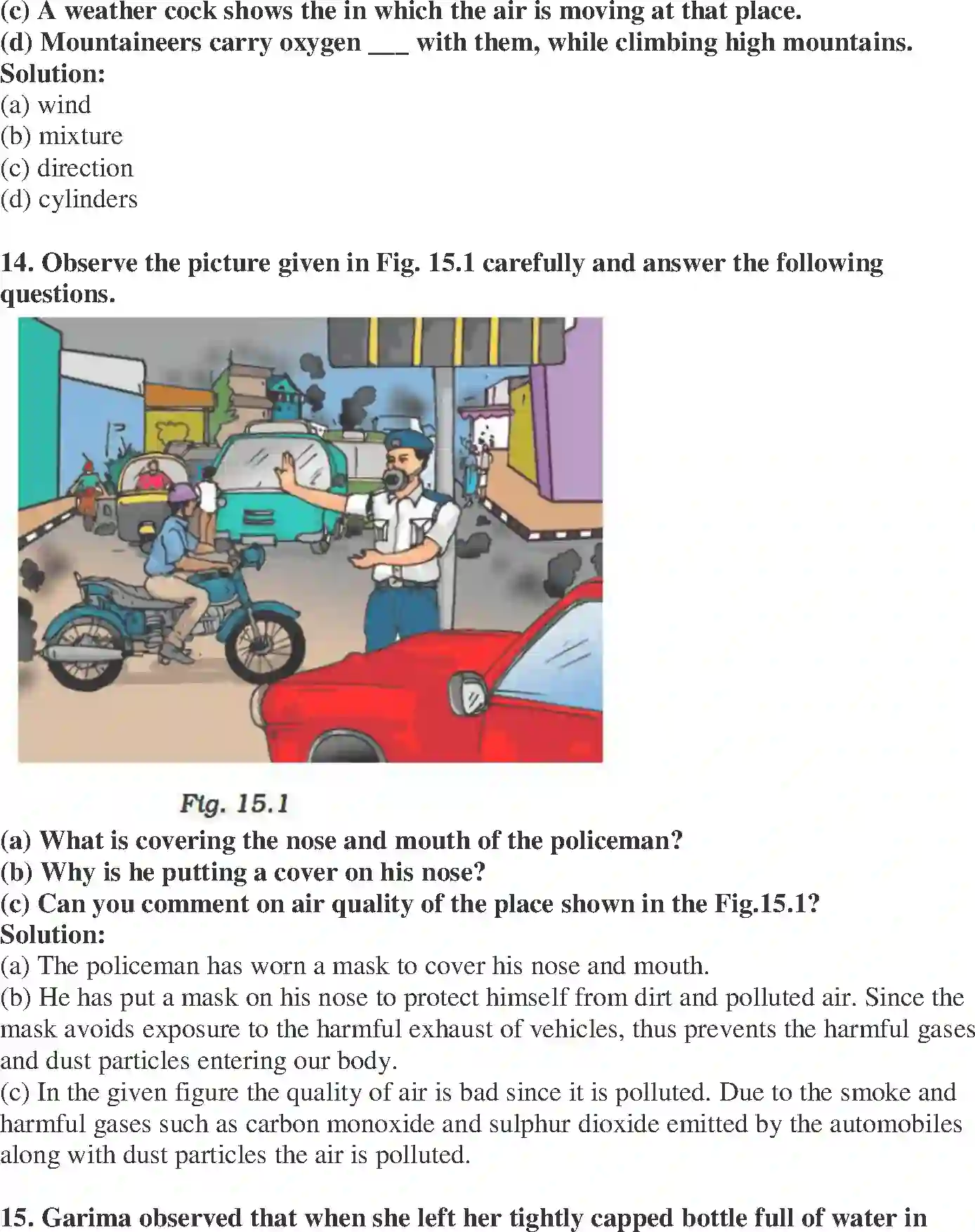 (c) A weather cock shows the in which the air is moving at that place.
(d) Mountaineers carry oxygen ___ with them, while climbing high mountains.
Solution:
(a) wind
(b) mixture
(c) direction
(d) cylinders

14. Observe the picture given in Fig. 15.1 carefully and answer the following questions.

Fig. 15.1
(a) What is covering the nose and mouth of the policeman?
(b) Why is he putting a cover on his nose?
(c) Can you comment on air quality of the place shown in the Fig.15.1?
Solution:
(a) The policeman has worn a mask to cover his nose and mouth.
(b) He has put a mask on his nose to protect himself from dirt and polluted air. Since the mask avoids exposure to the harmful exhaust of vehicles, thus prevents the harmful gases and dust particles entering our body.
(c) In the given figure the quality of air is bad since it is polluted. Due to the smoke and harmful gases such as carbon monoxide and sulphur dioxide emitted by the automobiles along with dust particles the air is polluted.

15. Garima observed that when she left her tightly capped bottle full of water in