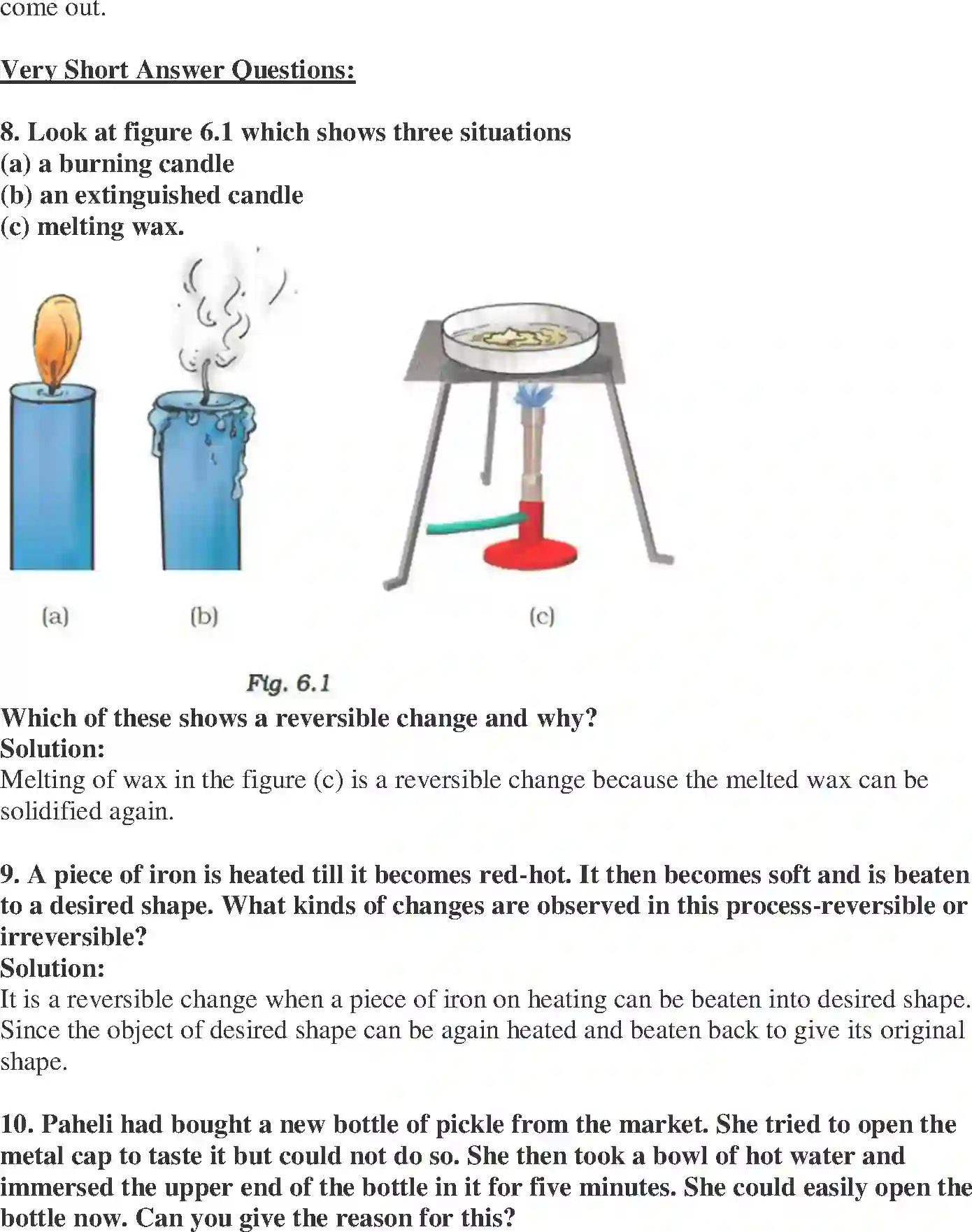 come out.

Very Short Answer Questions:

8. Look at figure 6.1 which shows three situations
(a) a burning candle
(b) an extinguished candle
(c) melting wax.

(a) (b) (c)

Fig. 6.1
Which of these shows a reversible change and why?
Solution:
Melting of wax in the figure (c) is a reversible change because the melted wax can be solidified again.

9. A piece of iron is heated till it becomes red-hot. It then becomes soft and is beaten to a desired shape. What kinds of changes are observed in this process-reversible or irreversible?
Solution:
It is a reversible change when a piece of iron on heating can be beaten into desired shape. Since the object of desired shape can be again heated and beaten back to give its original shape.

10. Paheli had bought a new bottle of pickle from the market. She tried to open the metal cap to taste it but could not do so. She then took a bowl of hot water and immersed the upper end of the bottle in it for five minutes. She could easily open the bottle now. Can you give the reason for this?