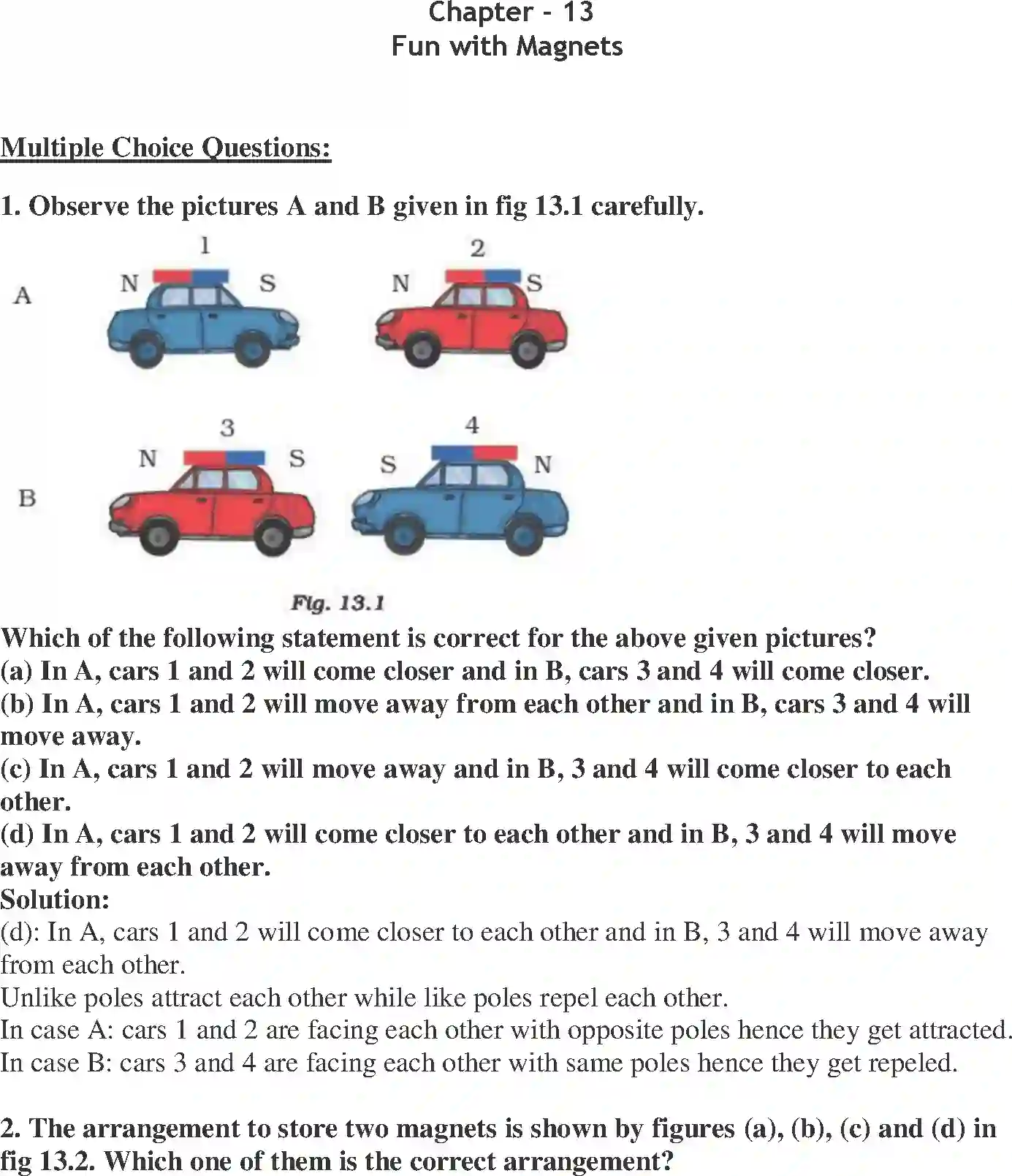 Chapter - 13
Fun with Magnets

Multiple Choice Questions:

1. Observe the pictures A and B given in fig 13.1 carefully.

A
1
N S
2
N S

B
3
N S
4
S N

Fig. 13.1

Which of the following statement is correct for the above given pictures?
(a) In A, cars 1 and 2 will come closer and in B, cars 3 and 4 will come closer.
(b) In A, cars 1 and 2 will move away from each other and in B, cars 3 and 4 will move away.
(c) In A, cars 1 and 2 will move away and in B, 3 and 4 will come closer to each other.
(d) In A, cars 1 and 2 will come closer to each other and in B, 3 and 4 will move away from each other.
Solution:
(d): In A, cars 1 and 2 will come closer to each other and in B, 3 and 4 will move away from each other.
Unlike poles attract each other while like poles repel each other.
In case A: cars 1 and 2 are facing each other with opposite poles hence they get attracted.
In case B: cars 3 and 4 are facing each other with same poles hence they get repeled.

2. The arrangement to store two magnets is shown by figures (a), (b), (c) and (d) in fig 13.2. Which one of them is the correct arrangement?