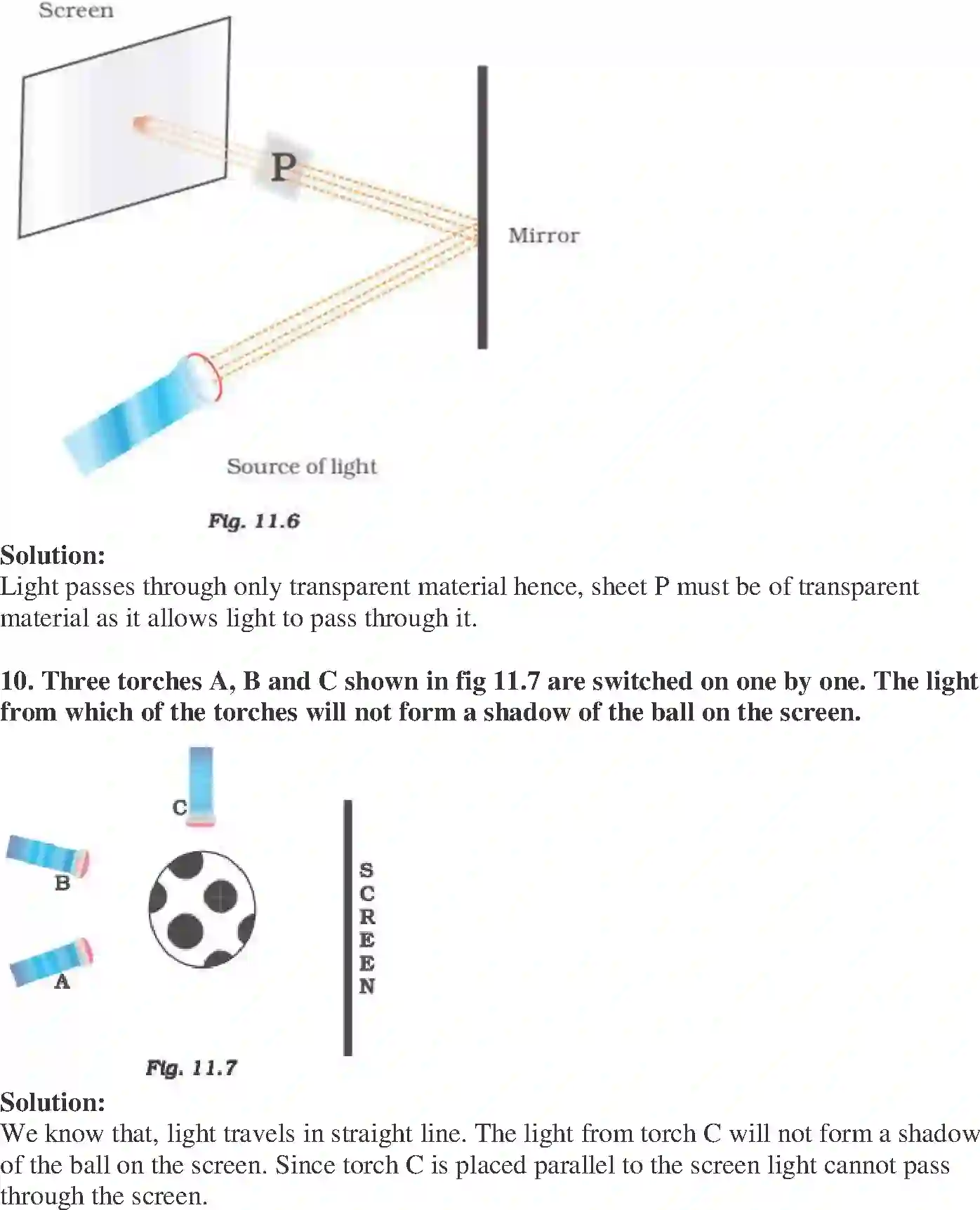 Screen

P

Mirror

Source of light

Fig. 11.6

Solution:
Light passes through only transparent material hence, sheet P must be of transparent material as it allows light to pass through it.

10. Three torches A, B and C shown in fig 11.7 are switched on one by one. The light from which of the torches will not form a shadow of the ball on the screen.

C

B

A

SCREEN

Fig. 11.7

Solution:
We know that, light travels in straight line. The light from torch C will not form a shadow of the ball on the screen. Since torch C is placed parallel to the screen light cannot pass through the screen.