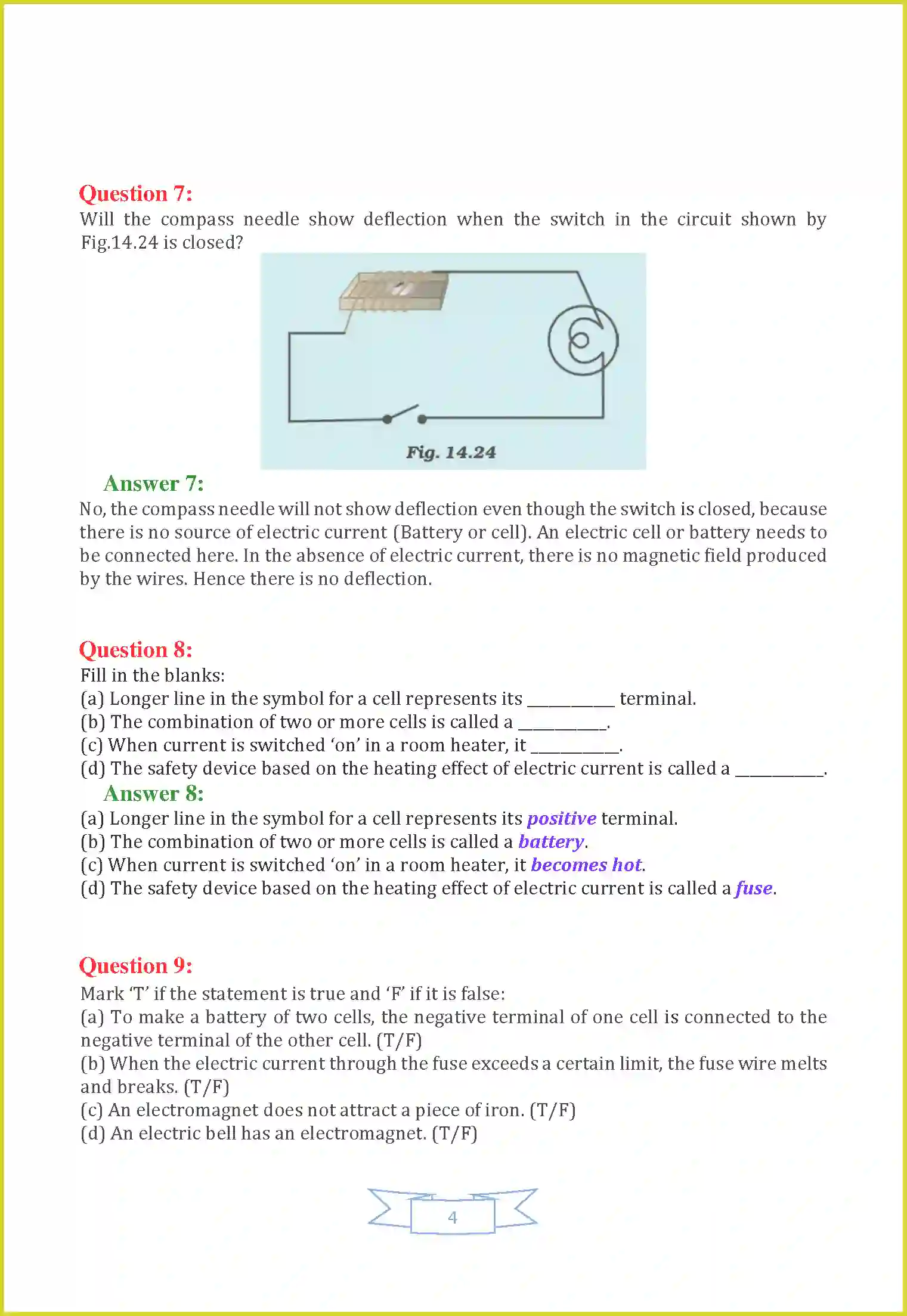 Question 7:
Will the compass needle show deflection when the switch in the circuit shown by Fig.14.24 is closed?

Fig. 14.24

Answer 7:
No, the compass needle will not show deflection even though the switch is closed, because there is no source of electric current (Battery or cell). An electric cell or battery needs to be connected here. In the absence of electric current, there is no magnetic field produced by the wires. Hence there is no deflection.

Question 8:
Fill in the blanks:
(a) Longer line in the symbol for a cell represents its __________ terminal.
(b) The combination of two or more cells is called a __________.
(c) When current is switched 'on' in a room heater, it __________.
(d) The safety device based on the heating effect of electric current is called a __________.

Answer 8:
(a) Longer line in the symbol for a cell represents its positive terminal.
(b) The combination of two or more cells is called a battery.
(c) When current is switched 'on' in a room heater, it becomes hot.
(d) The safety device based on the heating effect of electric current is called a fuse.

Question 9:
Mark 'T' if the statement is true and 'F' if it is false:
(a) To make a battery of two cells, the negative terminal of one cell is connected to the negative terminal of the other cell. (T/F)
(b) When the electric current through the fuse exceeds a certain limit, the fuse wire melts and breaks. (T/F)
(c) An electromagnet does not attract a piece of iron. (T/F)
(d) An electric bell has an electromagnet. (T/F)

4