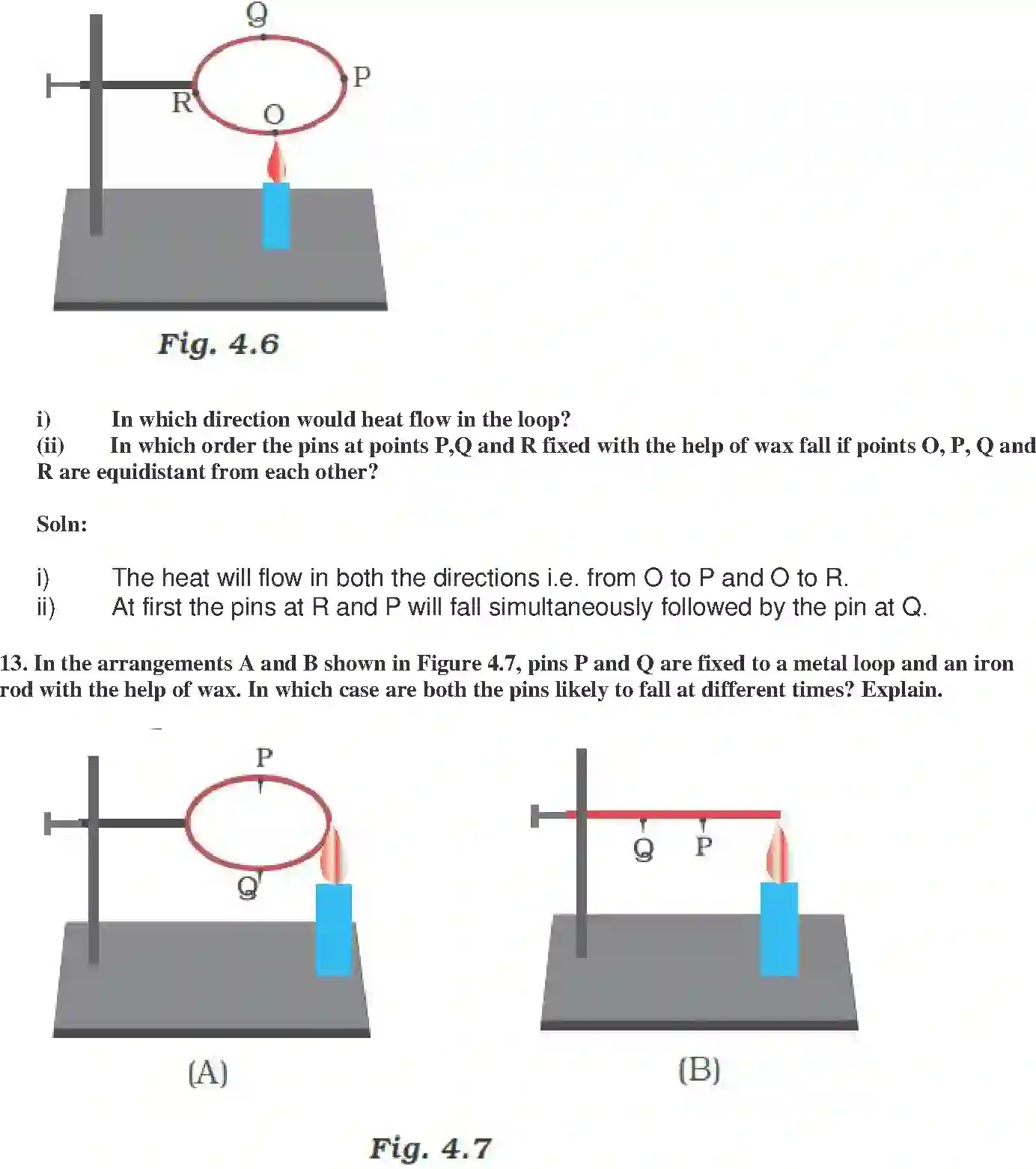 Q

P

R

O

Fig. 4.6

i) In which direction would heat flow in the loop?
(ii) In which order the pins at points P,Q and R fixed with the help of wax fall if points O, P, Q and R are equidistant from each other?

Soln:

i) The heat will flow in both the directions i.e. from O to P and O to R.
ii) At first the pins at R and P will fall simultaneously followed by the pin at Q.

13. In the arrangements A and B shown in Figure 4.7, pins P and Q are fixed to a metal loop and an iron rod with the help of wax. In which case are both the pins likely to fall at different times? Explain.

P

Q

(A)

Q P

(B)

Fig. 4.7