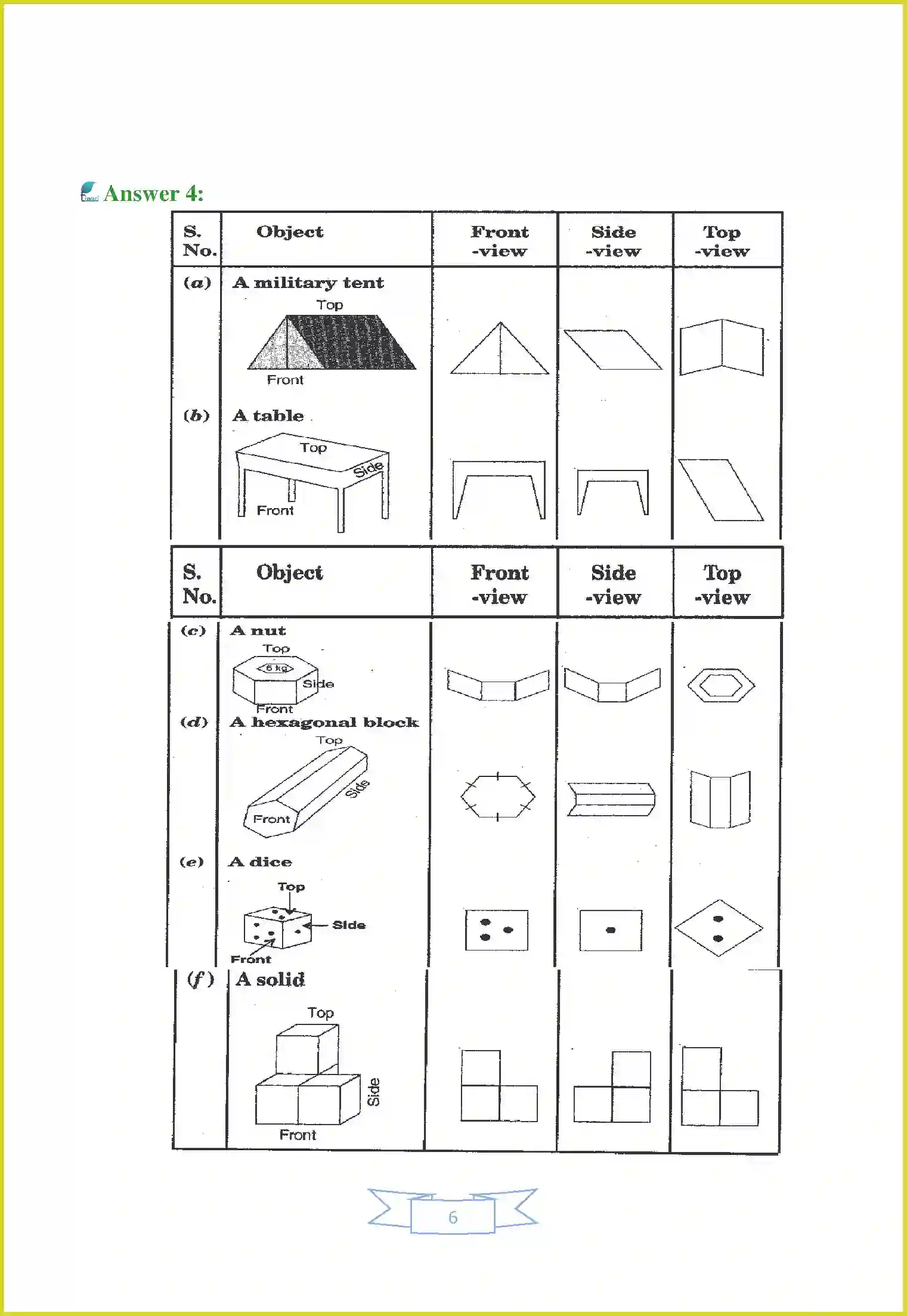 Answer 4:

| S. No. | Object | Front -view | Side -view | Top -view |
|---|---|---|---|---|
| (a) | A military tent Top Front | | | |
| (b) | A table Top Side Front | | | |

| S. No. | Object | Front -view | Side -view | Top -view |
|---|---|---|---|---|
| (c) | A nut Top 6 kg Side Front | | | |
| (d) | A hexagonal block Top Side Front | | | |
| (e) | A dice Top Side Front | | | |
| (f) | A solid Top Side Front | | | |

6