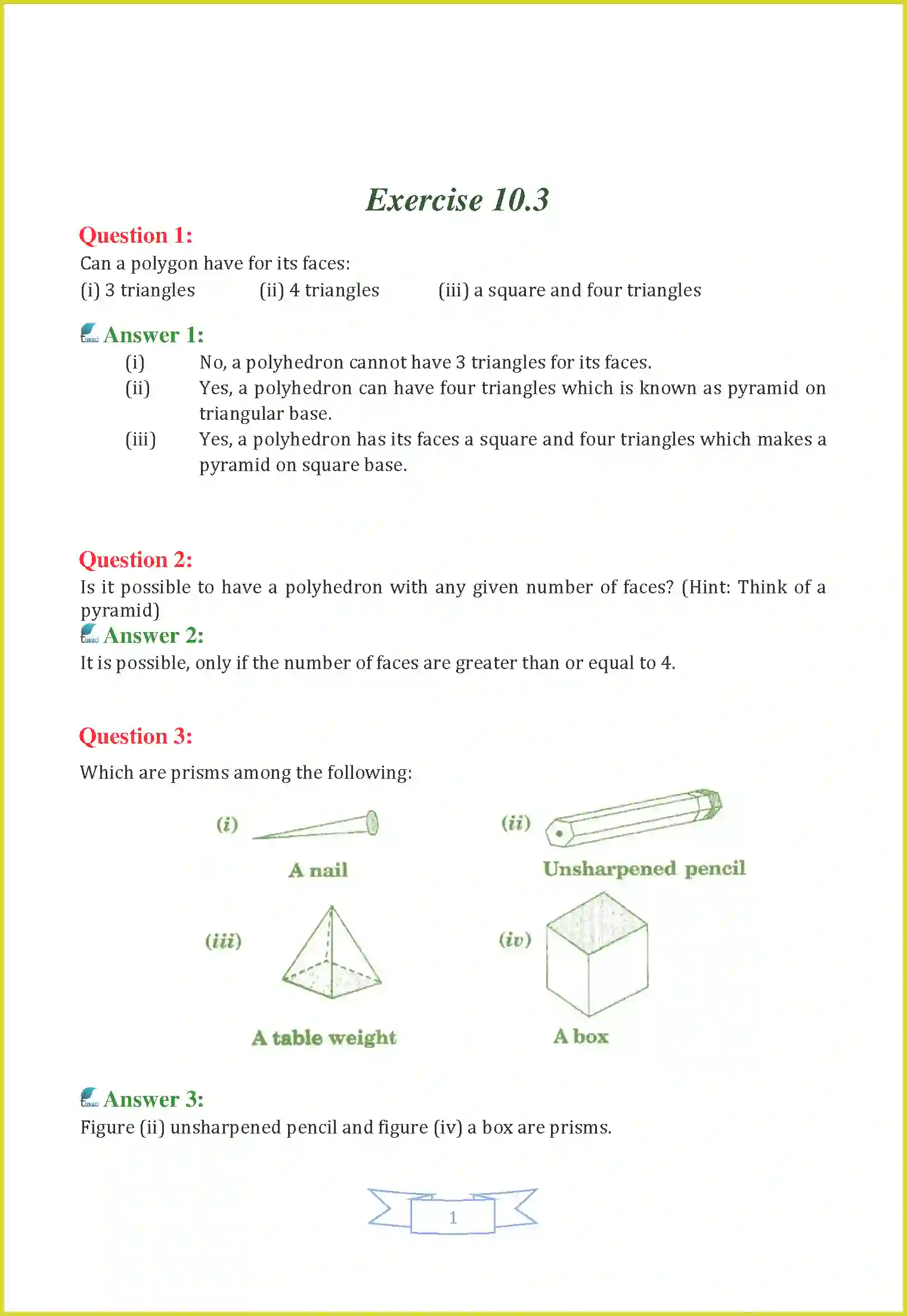 Exercise 10.3

Question 1:

Can a polygon have for its faces:

(i) 3 triangles (ii) 4 triangles (iii) a square and four triangles

Answer 1:

(i) No, a polyhedron cannot have 3 triangles for its faces.

(ii) Yes, a polyhedron can have four triangles which is known as pyramid on triangular base.

(iii) Yes, a polyhedron has its faces a square and four triangles which makes a pyramid on square base.

Question 2:

Is it possible to have a polyhedron with any given number of faces? (Hint: Think of a pyramid)

Answer 2:

It is possible, only if the number of faces are greater than or equal to 4.

Question 3:

Which are prisms among the following:

(i) A nail

(ii) Unsharpened pencil

(iii) A table weight

(iv) A box

Answer 3:

Figure (ii) unsharpened pencil and figure (iv) a box are prisms.

1