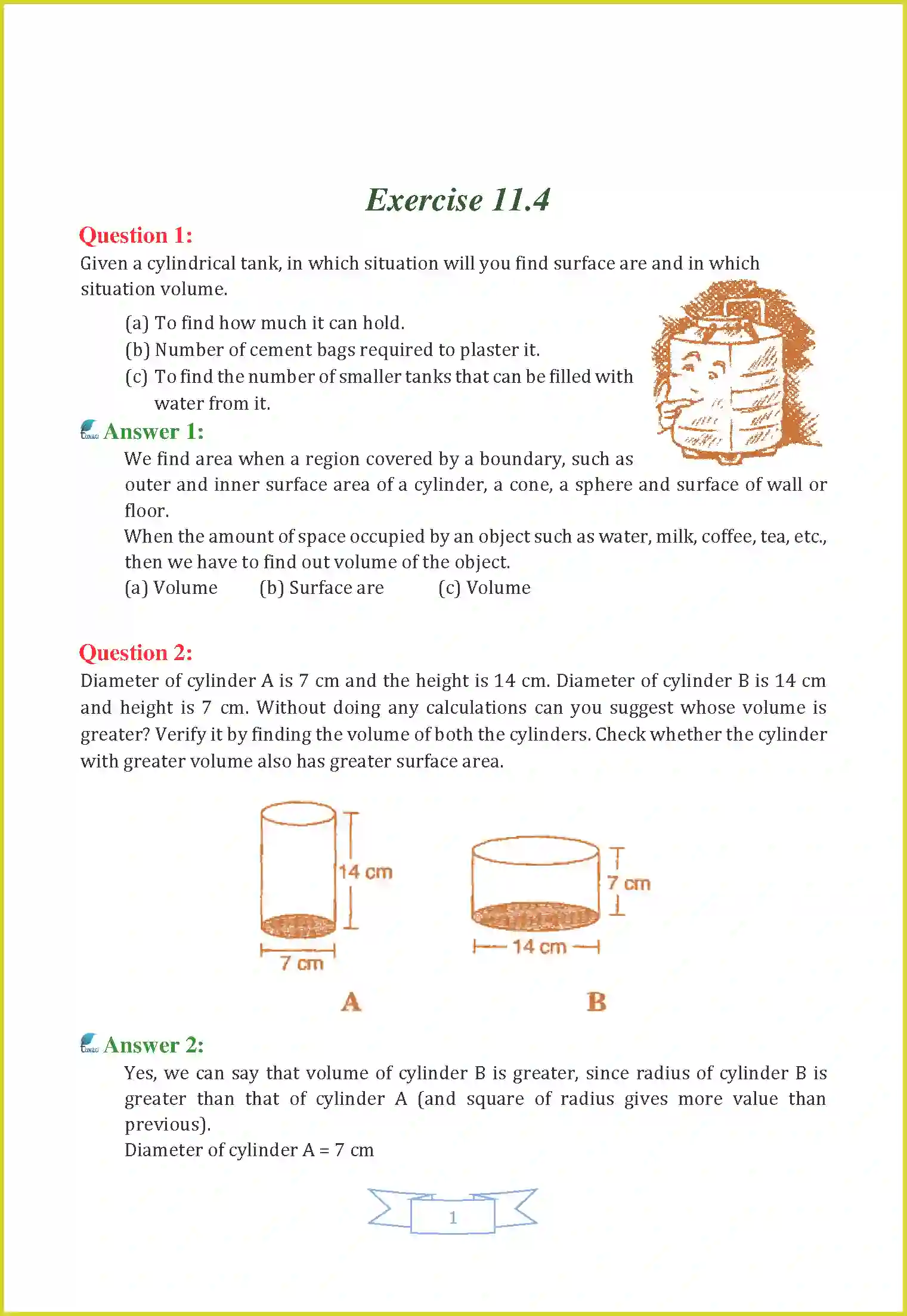 Exercise 11.4

Question 1:

Given a cylindrical tank, in which situation will you find surface are and in which situation volume.

(a) To find how much it can hold.

(b) Number of cement bags required to plaster it.

(c) To find the number of smaller tanks that can be filled with water from it.

Answer 1:

We find area when a region covered by a boundary, such as outer and inner surface area of a cylinder, a cone, a sphere and surface of wall or floor.

When the amount of space occupied by an object such as water, milk, coffee, tea, etc., then we have to find out volume of the object.

(a) Volume (b) Surface are (c) Volume

Question 2:

Diameter of cylinder A is 7 cm and the height is 14 cm. Diameter of cylinder B is 14 cm and height is 7 cm. Without doing any calculations can you suggest whose volume is greater? Verify it by finding the volume of both the cylinders. Check whether the cylinder with greater volume also has greater surface area.

14 cm

7 cm

A

7 cm

14 cm

B

Answer 2:

Yes, we can say that volume of cylinder B is greater, since radius of cylinder B is greater than that of cylinder A (and square of radius gives more value than previous).

Diameter of cylinder A = 7 cm

1