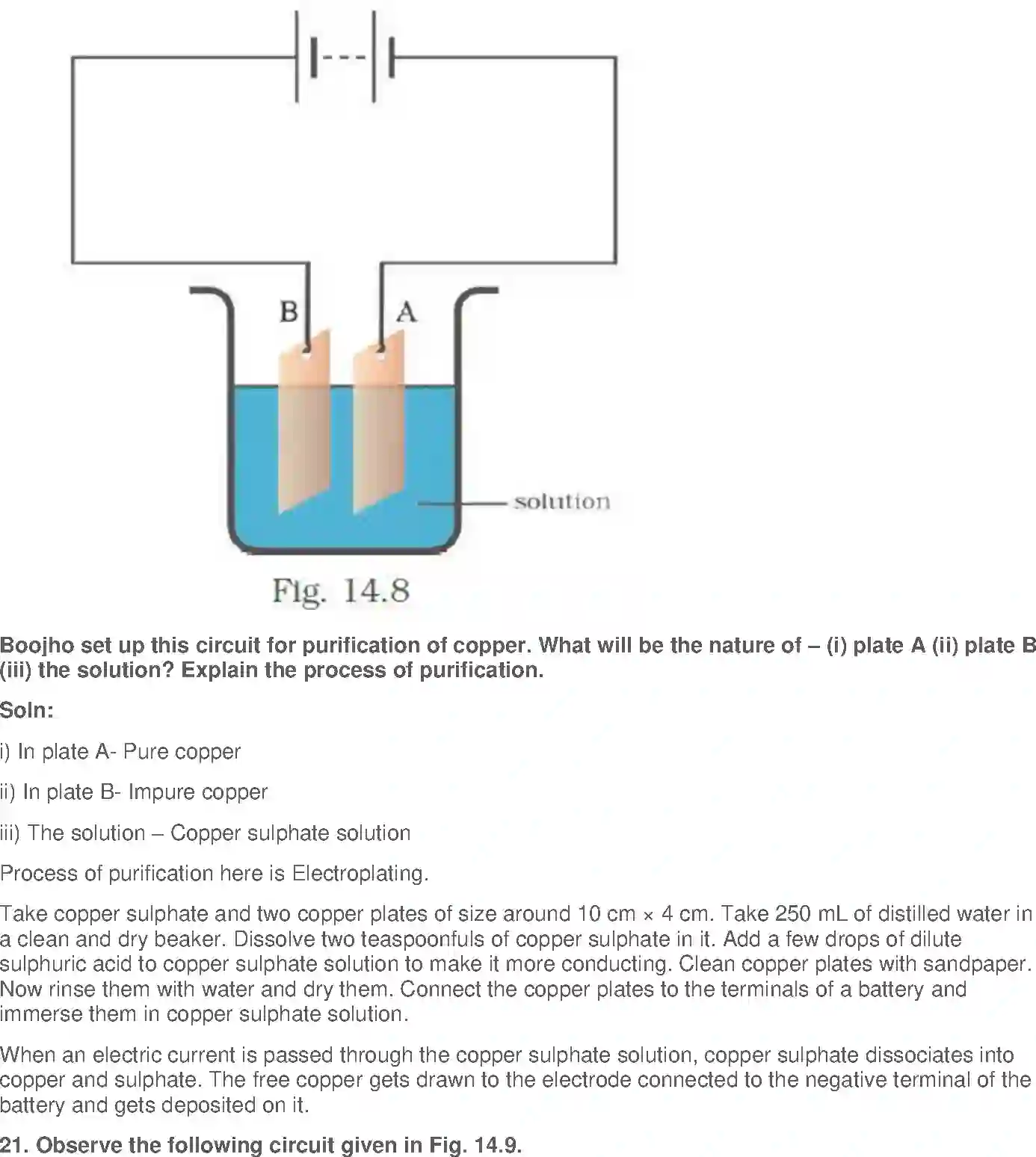 B

A

solution

Fig. 14.8

Boojho set up this circuit for purification of copper. What will be the nature of – (i) plate A (ii) plate B (iii) the solution? Explain the process of purification.

Soln:

i) In plate A- Pure copper

ii) In plate B- Impure copper

iii) The solution – Copper sulphate solution

Process of purification here is Electroplating.

Take copper sulphate and two copper plates of size around 10 cm × 4 cm. Take 250 mL of distilled water in a clean and dry beaker. Dissolve two teaspoonfuls of copper sulphate in it. Add a few drops of dilute sulphuric acid to copper sulphate solution to make it more conducting. Clean copper plates with sandpaper. Now rinse them with water and dry them. Connect the copper plates to the terminals of a battery and immerse them in copper sulphate solution.

When an electric current is passed through the copper sulphate solution, copper sulphate dissociates into copper and sulphate. The free copper gets drawn to the electrode connected to the negative terminal of the battery and gets deposited on it.

21. Observe the following circuit given in Fig. 14.9.