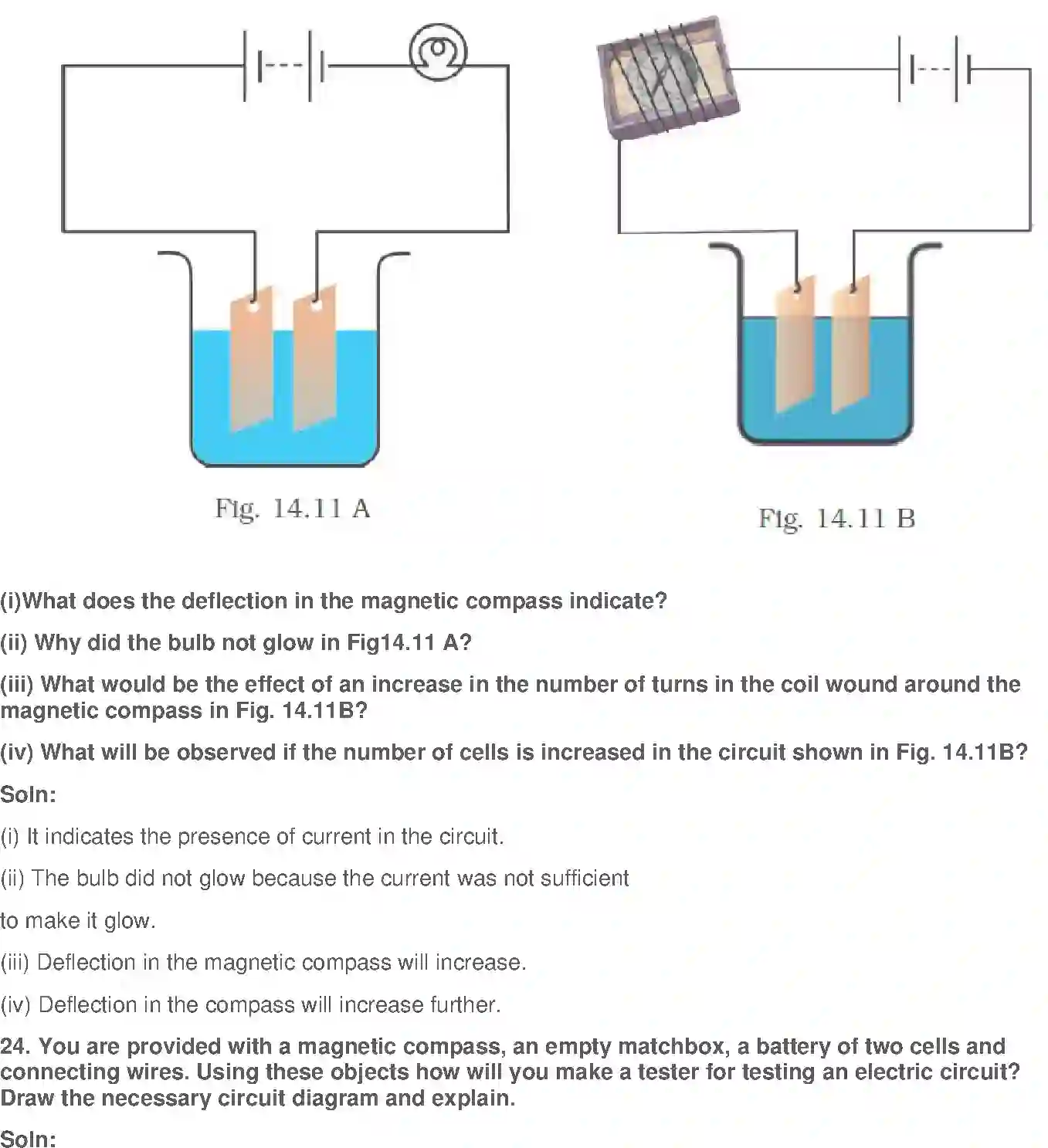 Fig. 14.11 A

Fig. 14.11 B

(i)What does the deflection in the magnetic compass indicate?

(ii) Why did the bulb not glow in Fig14.11 A?

(iii) What would be the effect of an increase in the number of turns in the coil wound around the magnetic compass in Fig. 14.11B?

(iv) What will be observed if the number of cells is increased in the circuit shown in Fig. 14.11B?

Soln:

(i) It indicates the presence of current in the circuit.

(ii) The bulb did not glow because the current was not sufficient

to make it glow.

(iii) Deflection in the magnetic compass will increase.

(iv) Deflection in the compass will increase further.

24. You are provided with a magnetic compass, an empty matchbox, a battery of two cells and connecting wires. Using these objects how will you make a tester for testing an electric circuit? Draw the necessary circuit diagram and explain.

Soln: