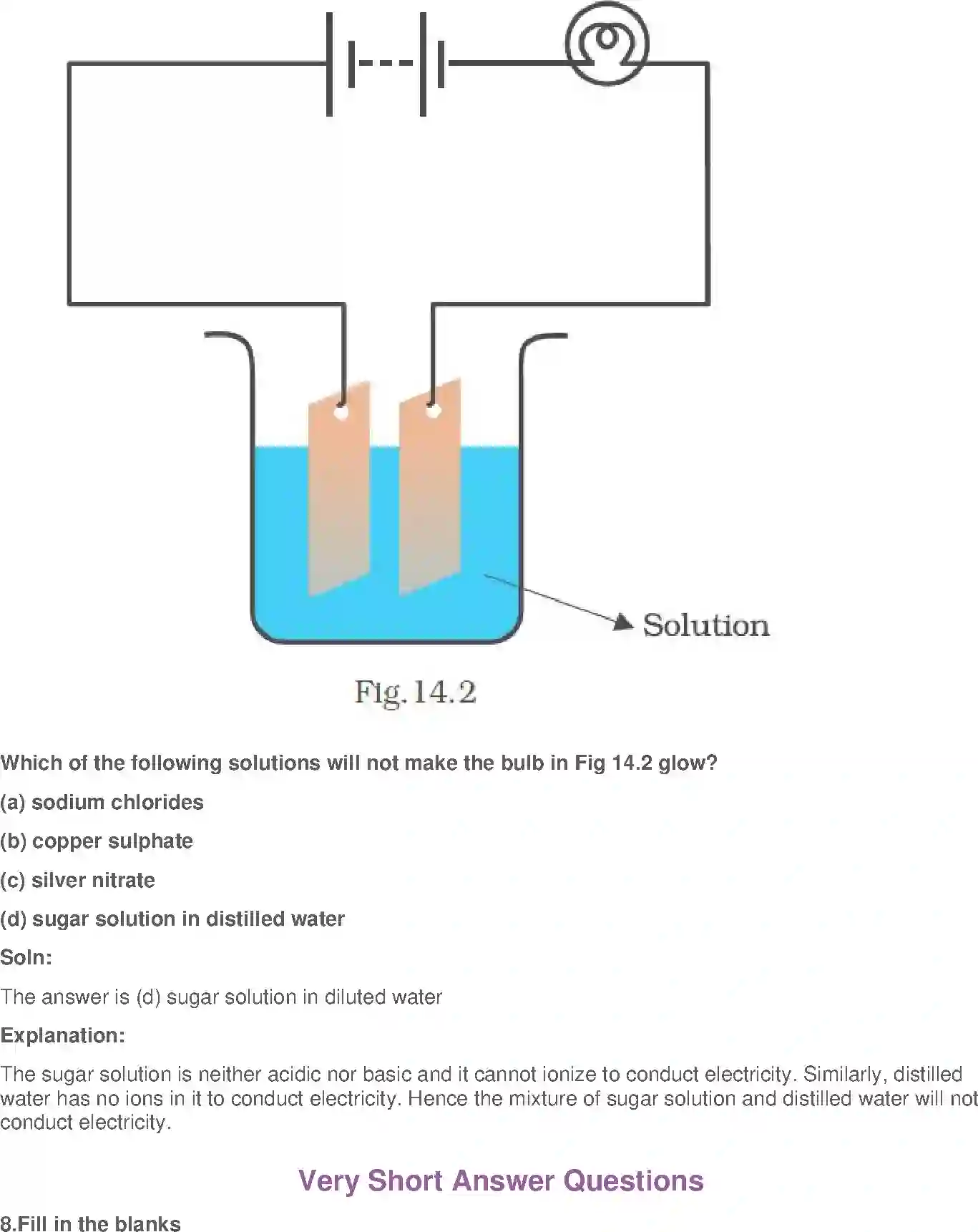 Solution

Fig. 14.2

Which of the following solutions will not make the bulb in Fig 14.2 glow?

(a) sodium chlorides

(b) copper sulphate

(c) silver nitrate

(d) sugar solution in distilled water

Soln:

The answer is (d) sugar solution in diluted water

Explanation:

The sugar solution is neither acidic nor basic and it cannot ionize to conduct electricity. Similarly, distilled water has no ions in it to conduct electricity. Hence the mixture of sugar solution and distilled water will not conduct electricity.

Very Short Answer Questions

8.Fill in the blanks