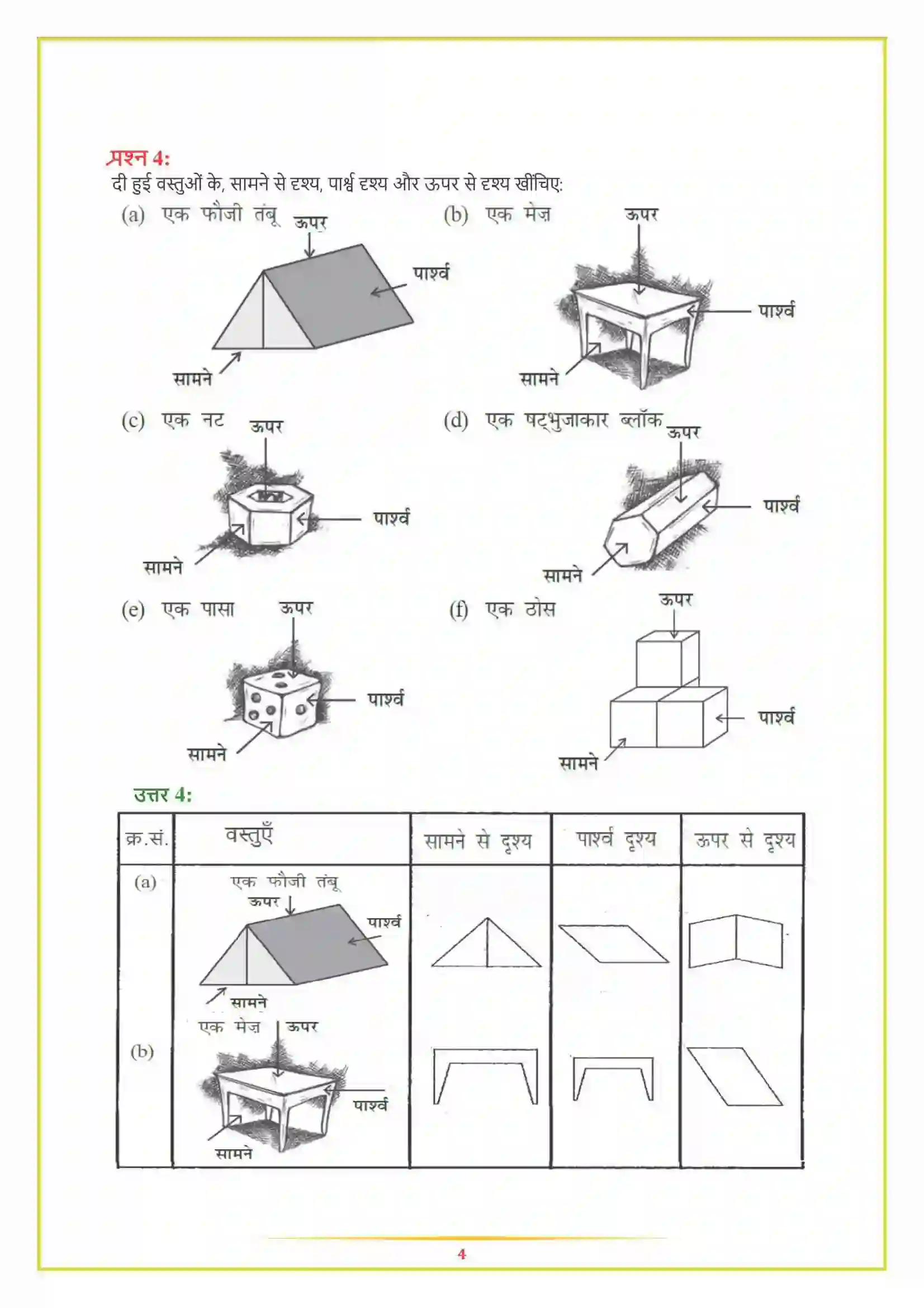 प्रश्न 4:
दी हुई वस्तुओं के, सामने से दृश्य, पार्श्व दृश्य और ऊपर से दृश्य खींचिए:

(a) एक फौजी तंबू
ऊपर
पार्श्व
सामने

(b) एक मेज़
ऊपर
पार्श्व
सामने

(c) एक नट
ऊपर
पार्श्व
सामने

(d) एक षट्भुजाकार ब्लॉक
ऊपर
पार्श्व
सामने

(e) एक पासा
ऊपर
पार्श्व
सामने

(f) एक ठोस
ऊपर
पार्श्व
सामने

उत्तर 4:

| क्र.सं. | वस्तुएँ | सामने से दृश्य | पार्श्व दृश्य | ऊपर से दृश्य |
|---|---|---|---|---|
| (a) | एक फौजी तंबू ऊपर पार्श्व सामने | | | |
| (b) | एक मेज़ ऊपर पार्श्व सामने | | | |

4