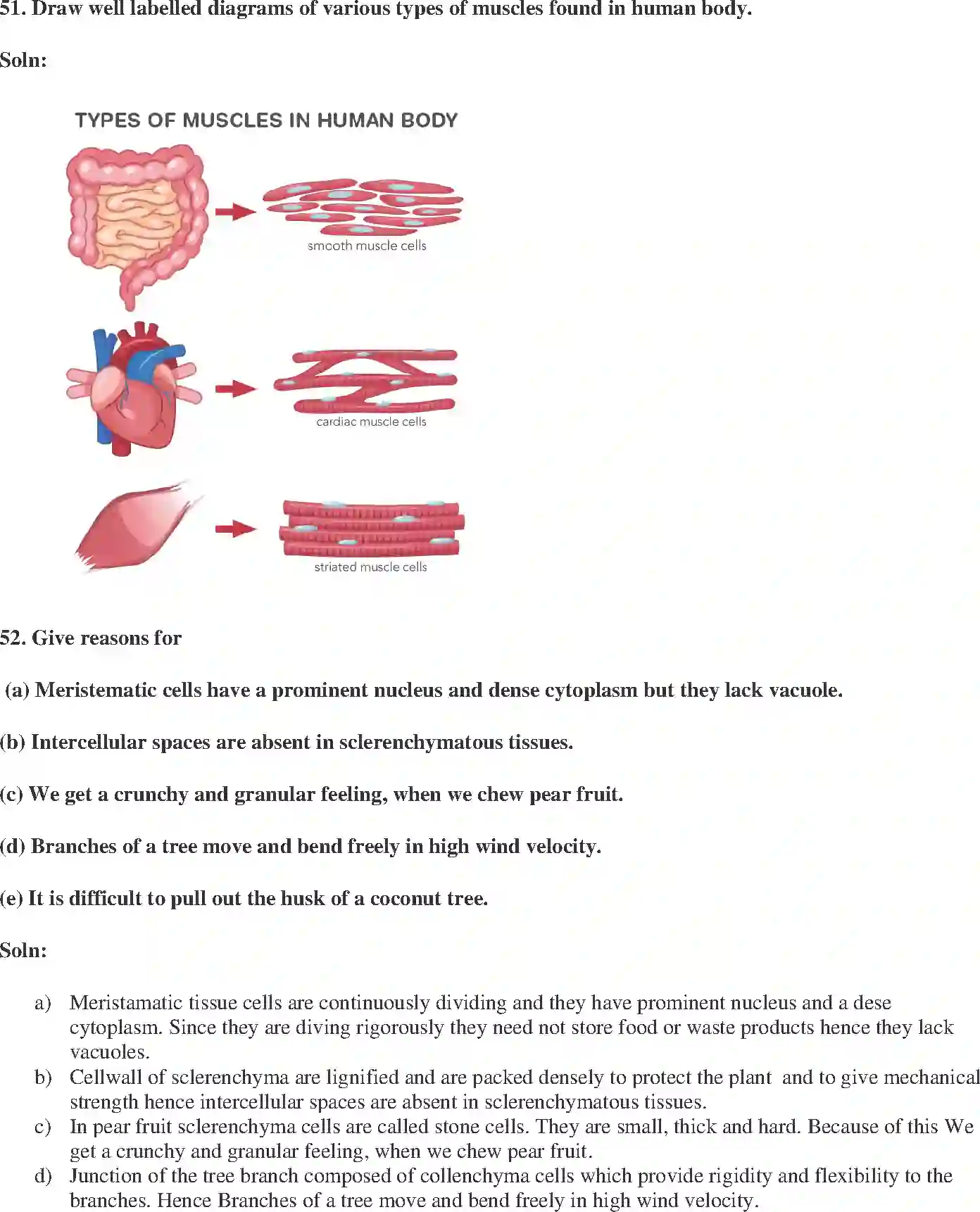 51. Draw well labelled diagrams of various types of muscles found in human body.

Soln:

TYPES OF MUSCLES IN HUMAN BODY

smooth muscle cells

cardiac muscle cells

striated muscle cells

52. Give reasons for

(a) Meristematic cells have a prominent nucleus and dense cytoplasm but they lack vacuole.

(b) Intercellular spaces are absent in sclerenchymatous tissues.

(c) We get a crunchy and granular feeling, when we chew pear fruit.

(d) Branches of a tree move and bend freely in high wind velocity.

(e) It is difficult to pull out the husk of a coconut tree.

Soln:

a) Meristamatic tissue cells are continuously dividing and they have prominent nucleus and a dese cytoplasm. Since they are diving rigorously they need not store food or waste products hence they lack vacuoles.
b) Cellwall of sclerenchyma are lignified and are packed densely to protect the plant and to give mechanical strength hence intercellular spaces are absent in sclerenchymatous tissues.
c) In pear fruit sclerenchyma cells are called stone cells. They are small, thick and hard. Because of this We get a crunchy and granular feeling, when we chew pear fruit.
d) Junction of the tree branch composed of collenchyma cells which provide rigidity and flexibility to the branches. Hence Branches of a tree move and bend freely in high wind velocity.